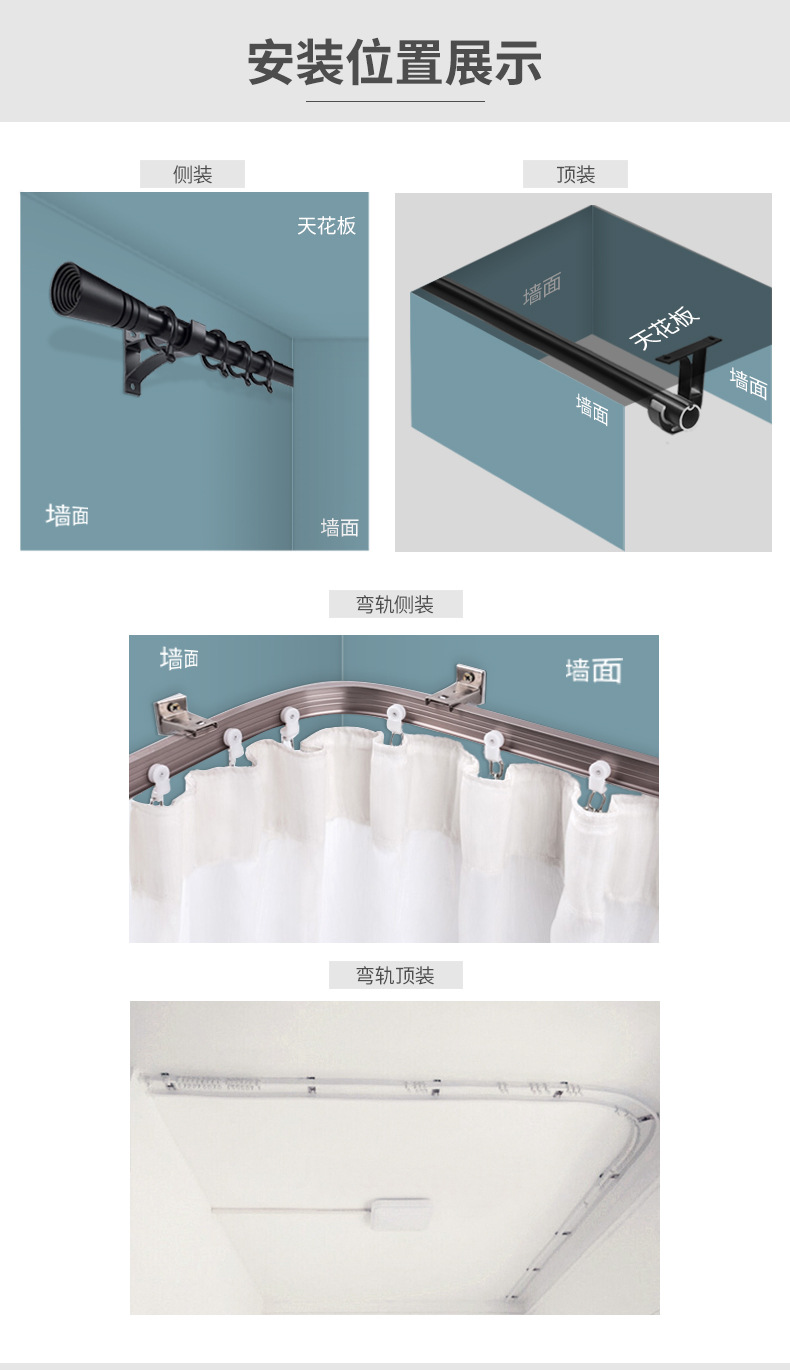 安装位置展示

侧装

天花板

墙面

墙面

顶装

墙面

天花板

墙面

墙面

弯轨侧装

墙面

墙面

弯轨顶装