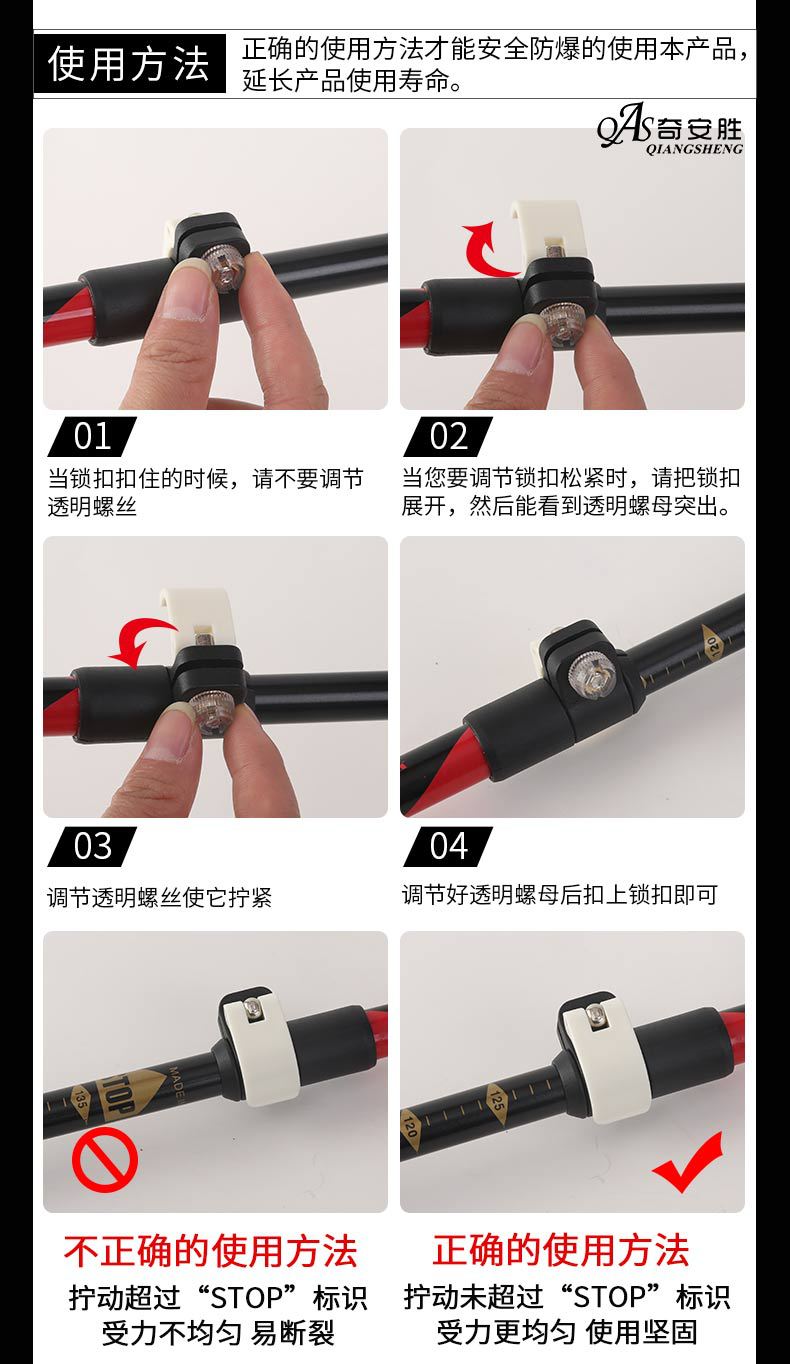 使用方法

正确的使用方法才能安全防爆的使用本产品，延长产品使用寿命。

QAS 奇安胜 QIANGSHENG

01
当锁扣扣住的时候，请不要调节透明螺丝

02
当您要调节锁扣松紧时，请把锁扣展开，然后能看到透明螺母突出。

03
调节透明螺丝使它拧紧

120

04
调节好透明螺母后扣上锁扣即可

135 STOP MADE

120 125

不正确的使用方法
拧动超过“STOP”标识
受力不均匀 易断裂

正确的使用方法
拧动未超过“STOP”标识
受力更均匀 使用坚固