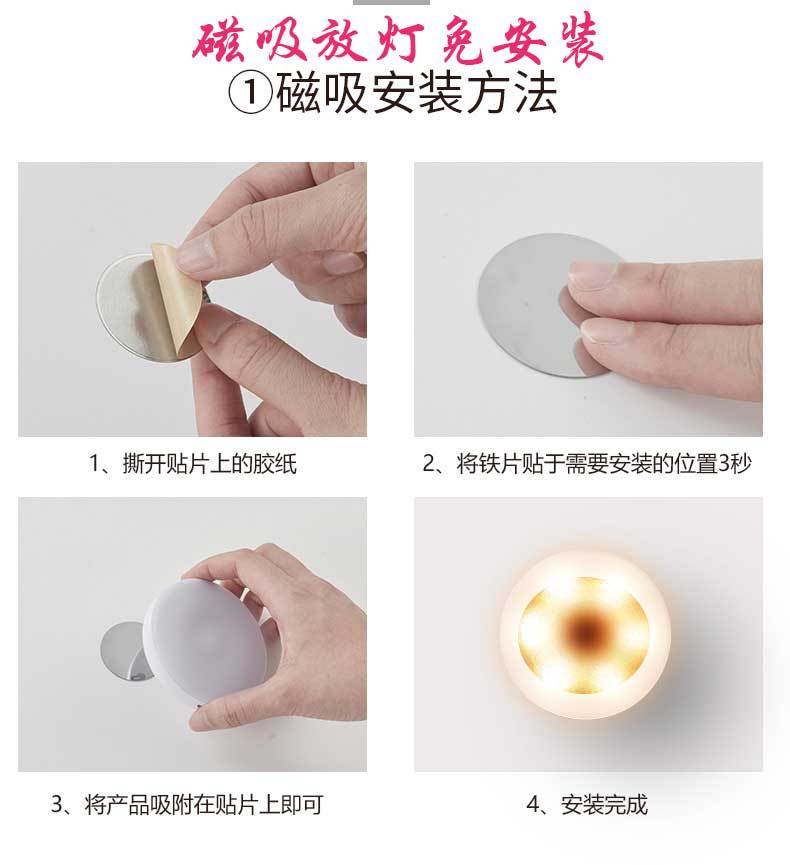 磁吸放灯免安装
①磁吸安装方法

1、撕开贴片上的胶纸

2、将铁片贴于需要安装的位置3秒

3、将产品吸附在贴片上即可

4、安装完成