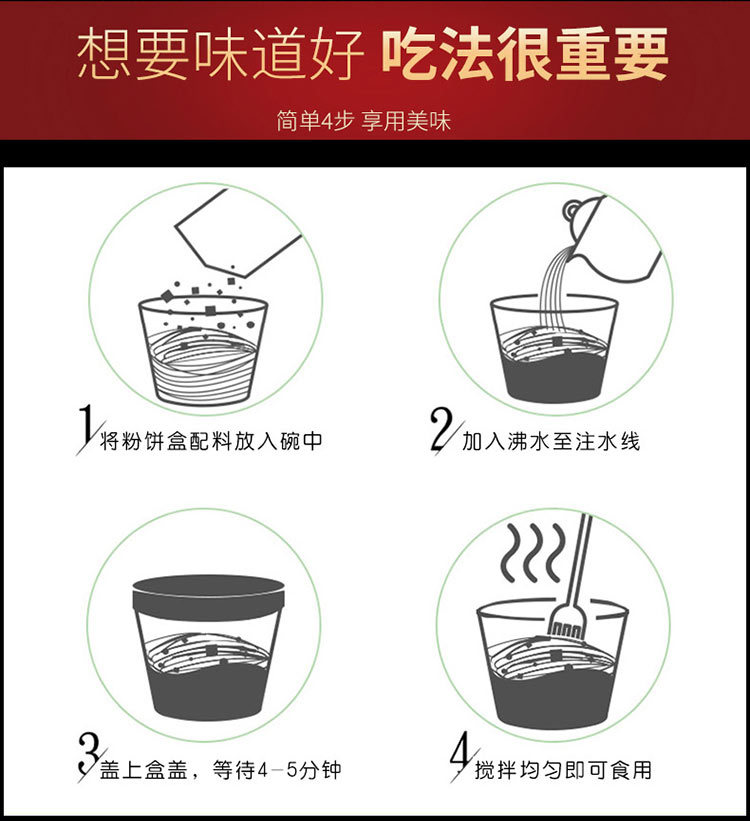 想要味道好 吃法很重要

简单4步 享用美味

1 将粉饼盒配料放入碗中

2 加入沸水至注水线

3 盖上盒盖，等待4－5分钟

4 搅拌均匀即可食用