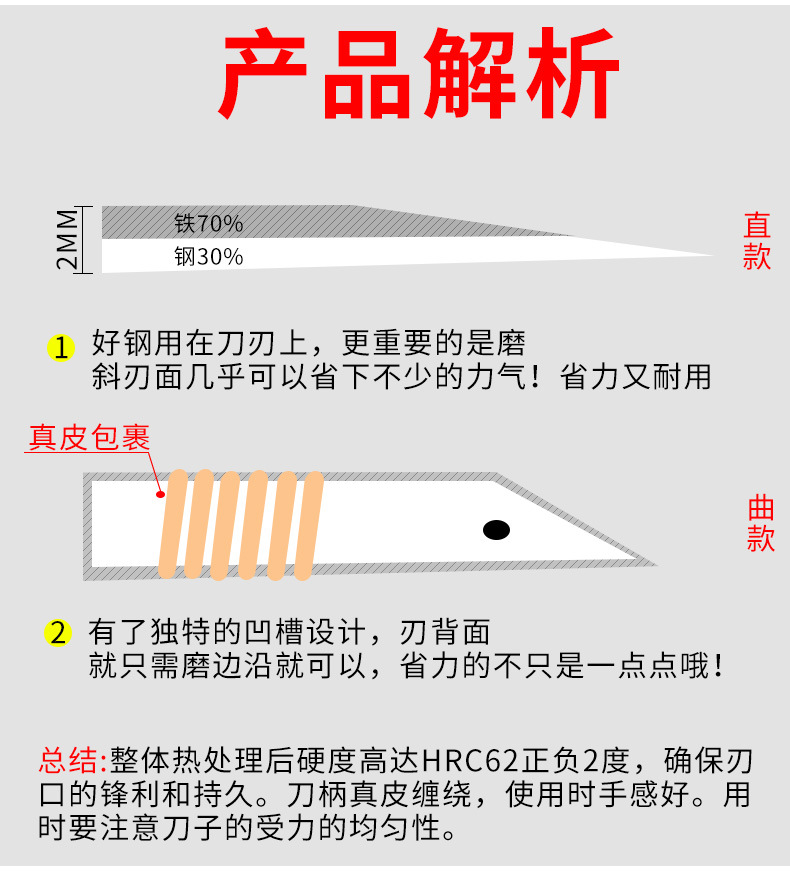 产品解析

2MM

铁70%

钢30%

直款

1 好钢用在刀刃上，更重要的是磨斜刃面几乎可以省下不少的力气！省力又耐用

真皮包裹

曲款

2 有了独特的凹槽设计，刃背面就只需磨边沿就可以，省力的不只是一点点哦！

总结:整体热处理后硬度高达HRC62正负2度，确保刃口的锋利和持久。刀柄真皮缠绕，使用时手感好。用时要注意刀子的受力的均匀性。