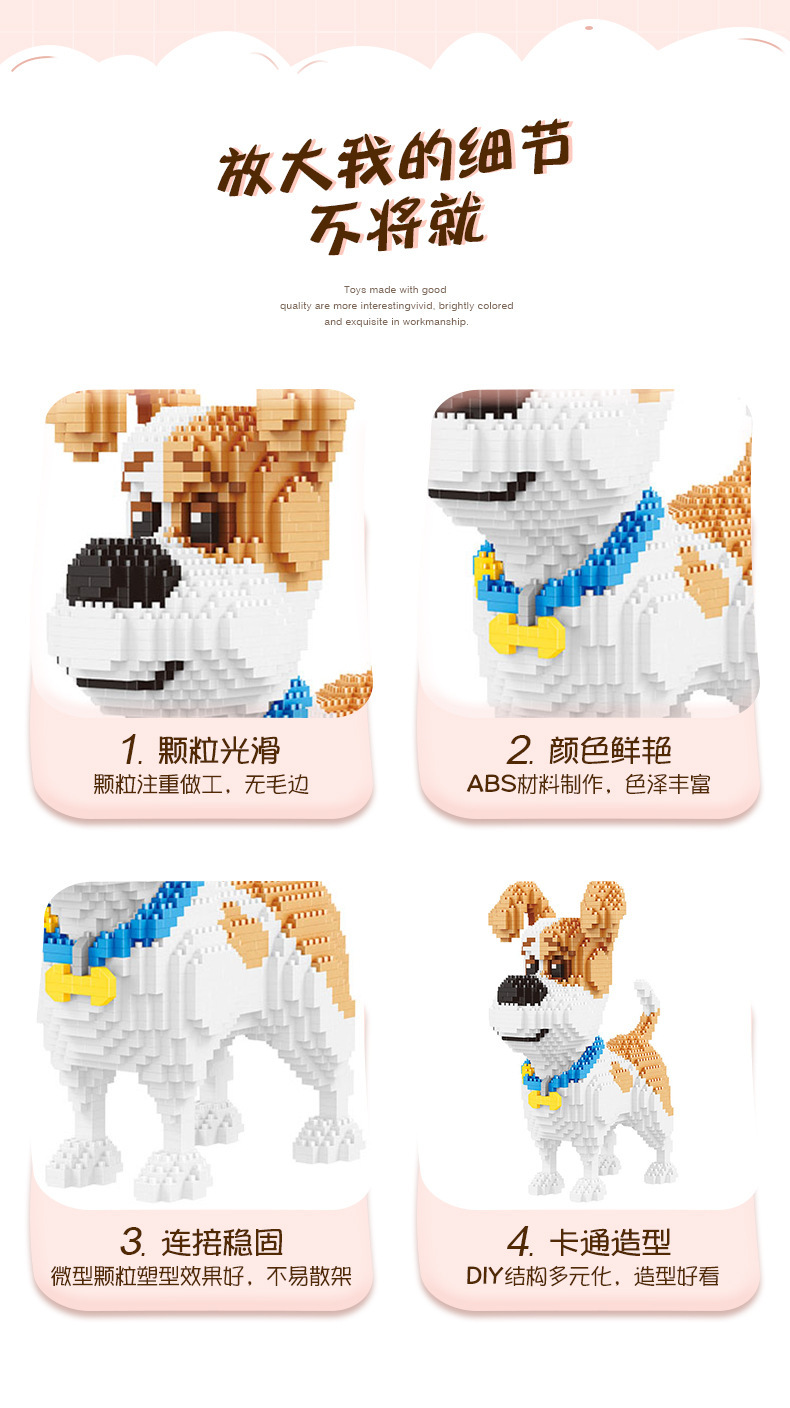 放大我的细节
不将就

Toys made with good quality are more interestingvivid, brightly colored and exquisite in workmanship.

1. 颗粒光滑
颗粒注重做工，无毛边

2. 颜色鲜艳
ABS材料制作，色泽丰富

3. 连接稳固
微型颗粒塑型效果好，不易散架

4. 卡通造型
DIY结构多元化，造型好看