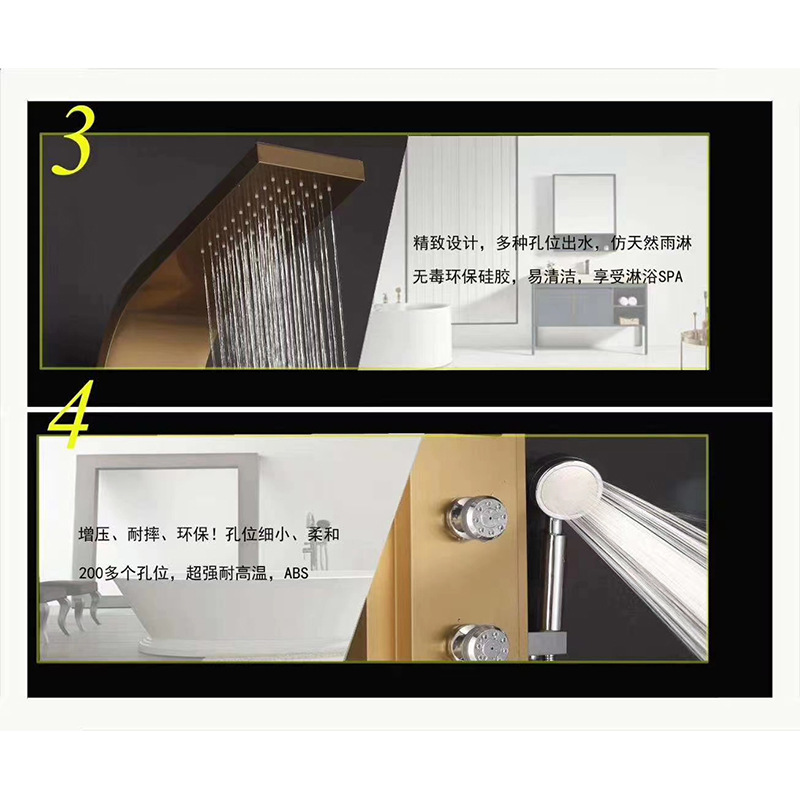 3

精致设计，多种孔位出水，仿天然雨淋

无毒环保硅胶，易清洁，享受淋浴SPA

4

增压、耐摔、环保！孔位细小、柔和

200多个孔位，超强耐高温，ABS