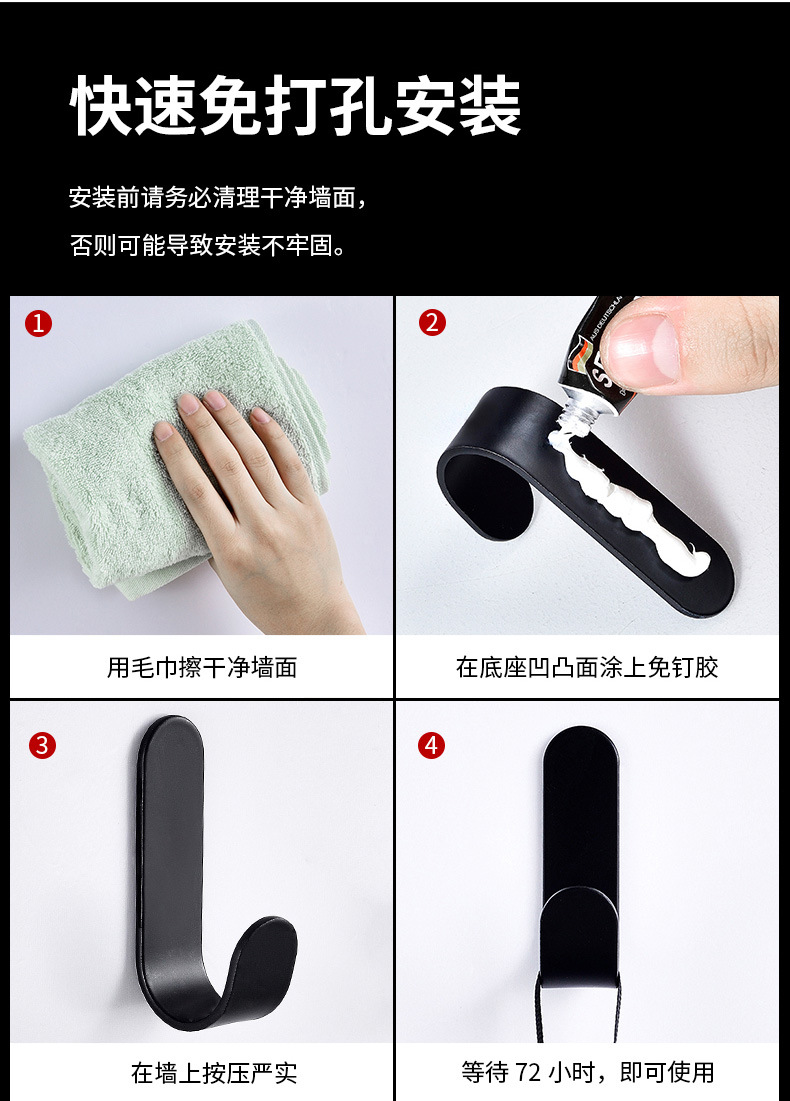 快速免打孔安装

安装前请务必清理干净墙面，

否则可能导致安装不牢固。

1

用毛巾擦干净墙面

2

在底座凹凸面涂上免钉胶

3

在墙上按压严实

4

等待 72 小时，即可使用