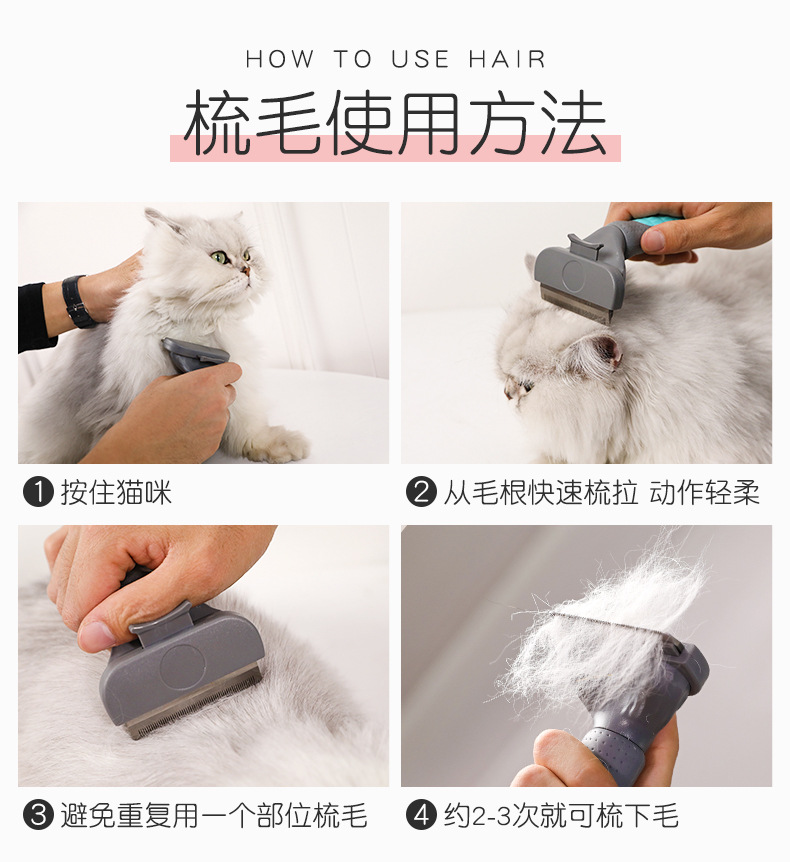 HOW TO USE HAIR

梳毛使用方法

❶ 按住猫咪

❷ 从毛根快速梳拉 动作轻柔

❸ 避免重复用一个部位梳毛

❹ 约2-3次就可梳下毛