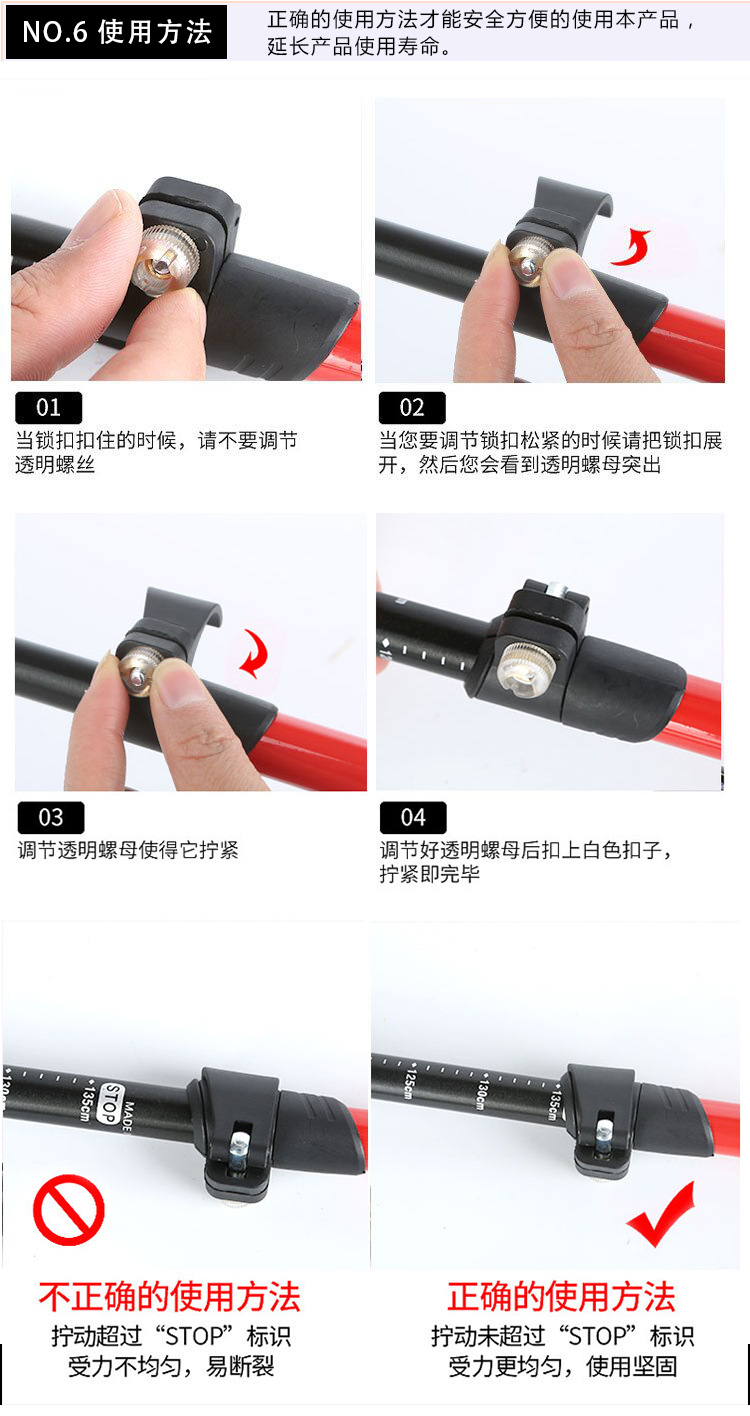 NO.6 使用方法

正确的使用方法才能安全方便的使用本产品，延长产品使用寿命。

01
当锁扣扣住的时候，请不要调节透明螺丝

02
当您要调节锁扣松紧的时候请把锁扣展开，然后您会看到透明螺母突出

03
调节透明螺母使得它拧紧

04
调节好透明螺母后扣上白色扣子，拧紧即完毕

130cm 135cm STOP MADE

125cm 130cm 135cm

不正确的使用方法
拧动超过“STOP”标识
受力不均匀，易断裂

正确的使用方法
拧动未超过“STOP”标识
受力更均匀，使用坚固