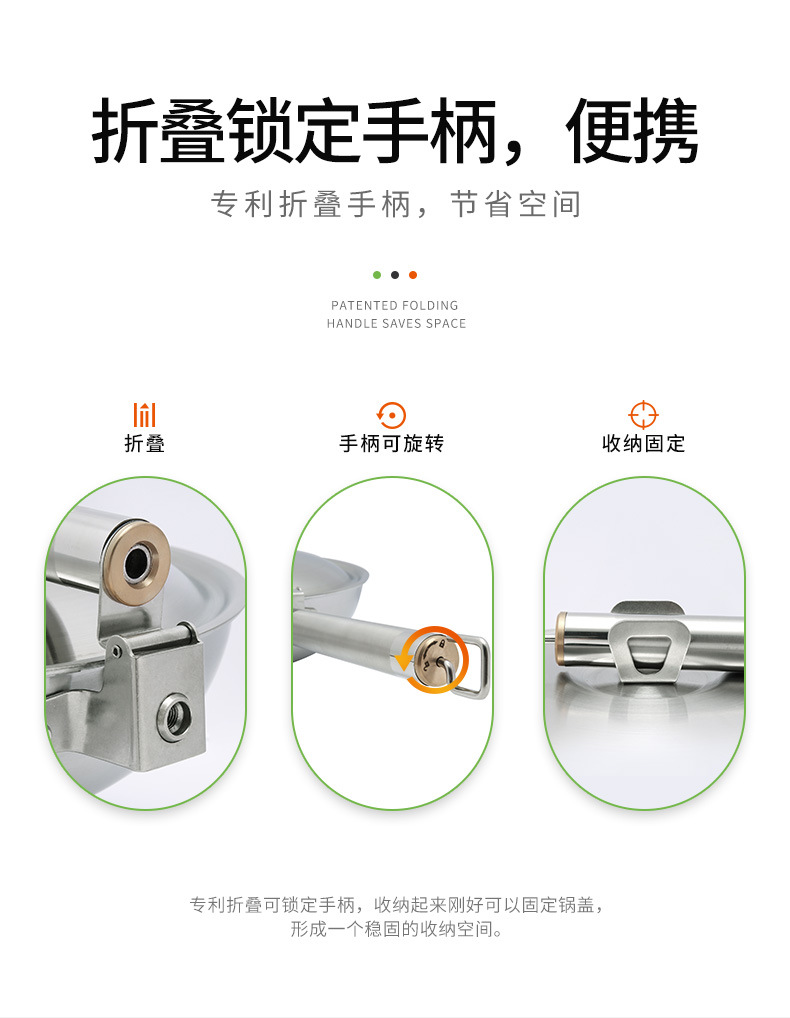 折叠锁定手柄，便携

专利折叠手柄，节省空间

PATENTED FOLDING HANDLE SAVES SPACE

折叠

手柄可旋转

收纳固定

专利折叠可锁定手柄，收纳起来刚好可以固定锅盖，形成一个稳固的收纳空间。