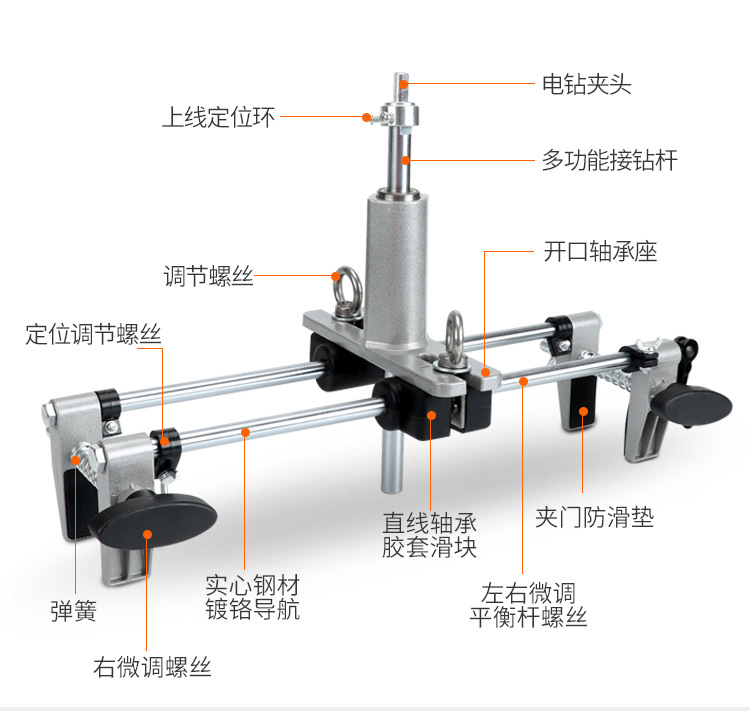 电钻夹头

上线定位环

多功能接钻杆

开口轴承座

调节螺丝

定位调节螺丝

直线轴承
胶套滑块

夹门防滑垫

实心钢材
镀铬导航

左右微调
平衡杆螺丝

弹簧

右微调螺丝