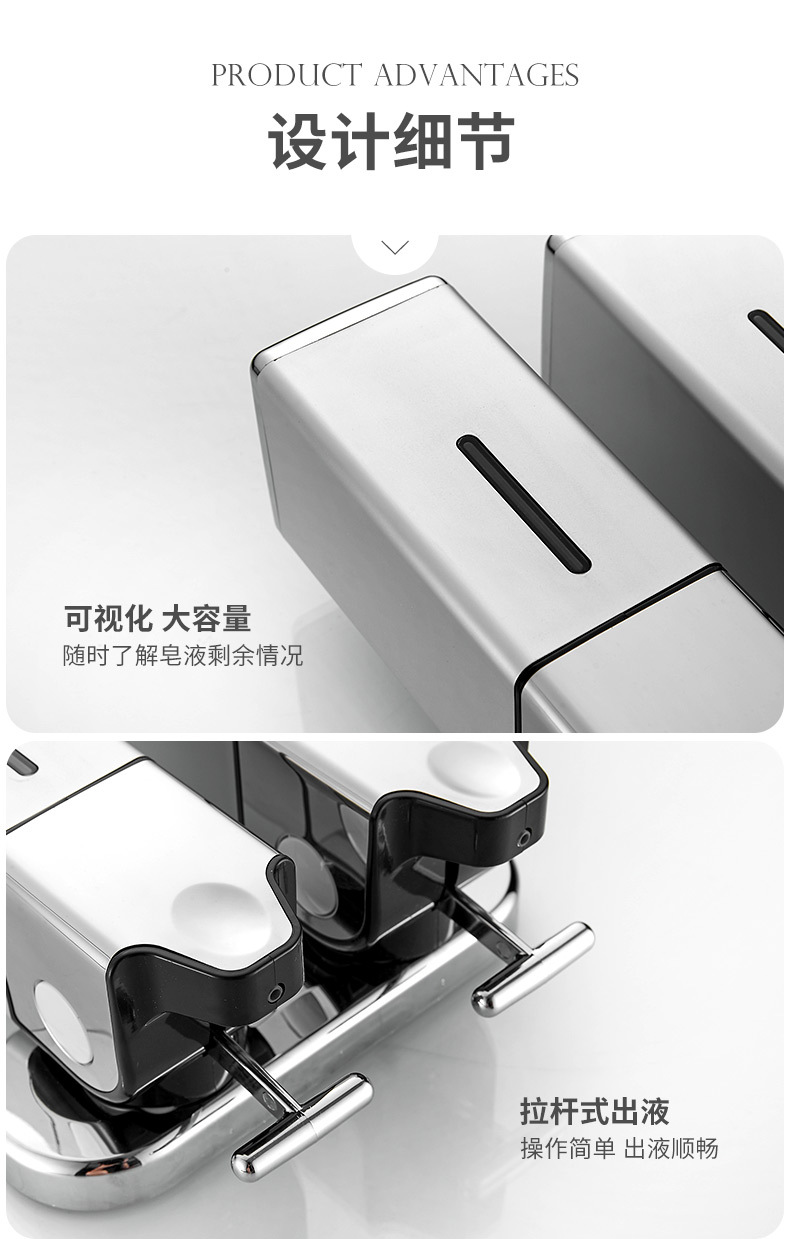 PRODUCT ADVANTAGES
设计细节

可视化 大容量
随时了解皂液剩余情况

拉杆式出液
操作简单 出液顺畅