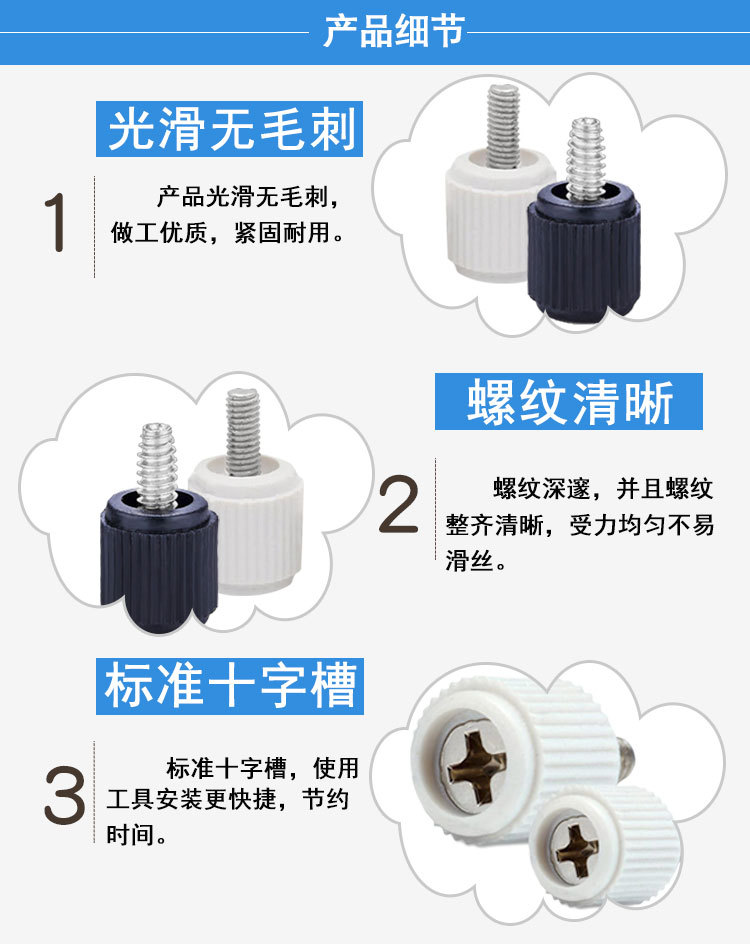 产品细节

光滑无毛刺

1

产品光滑无毛刺，做工优质，紧固耐用。

螺纹清晰

2

螺纹深邃，并且螺纹整齐清晰，受力均匀不易滑丝。

标准十字槽

3

标准十字槽，使用工具安装更快捷，节约时间。