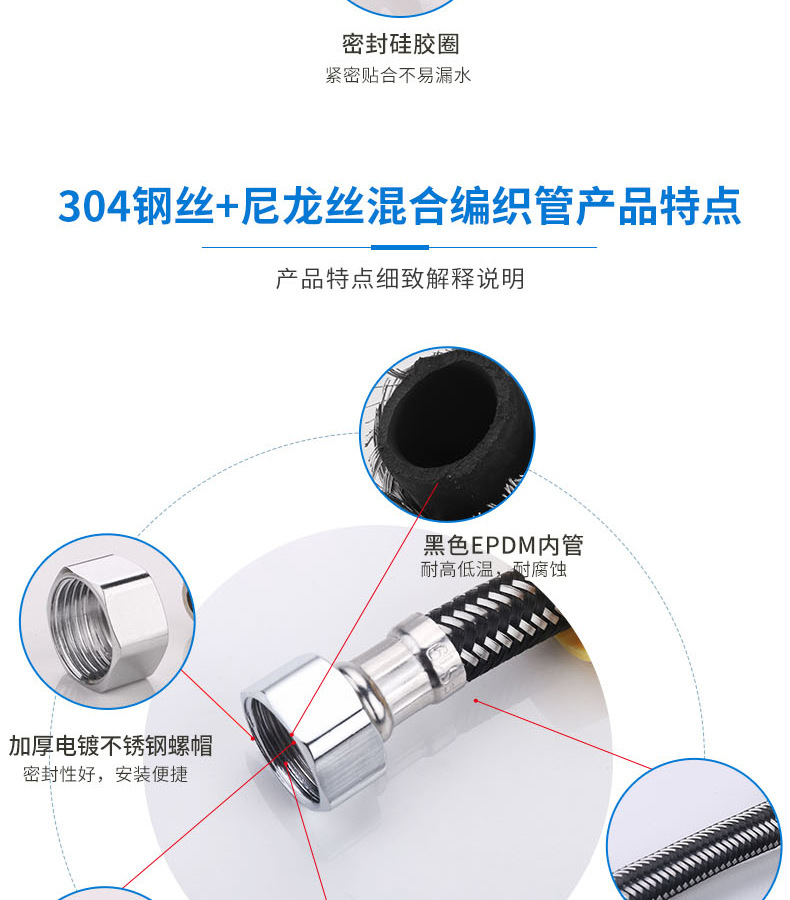 密封硅胶圈
紧密贴合不易漏水

304钢丝+尼龙丝混合编织管产品特点

产品特点细致解释说明

黑色EPDM内管
耐高低温，耐腐蚀

加厚电镀不锈钢螺帽
密封性好，安装便捷