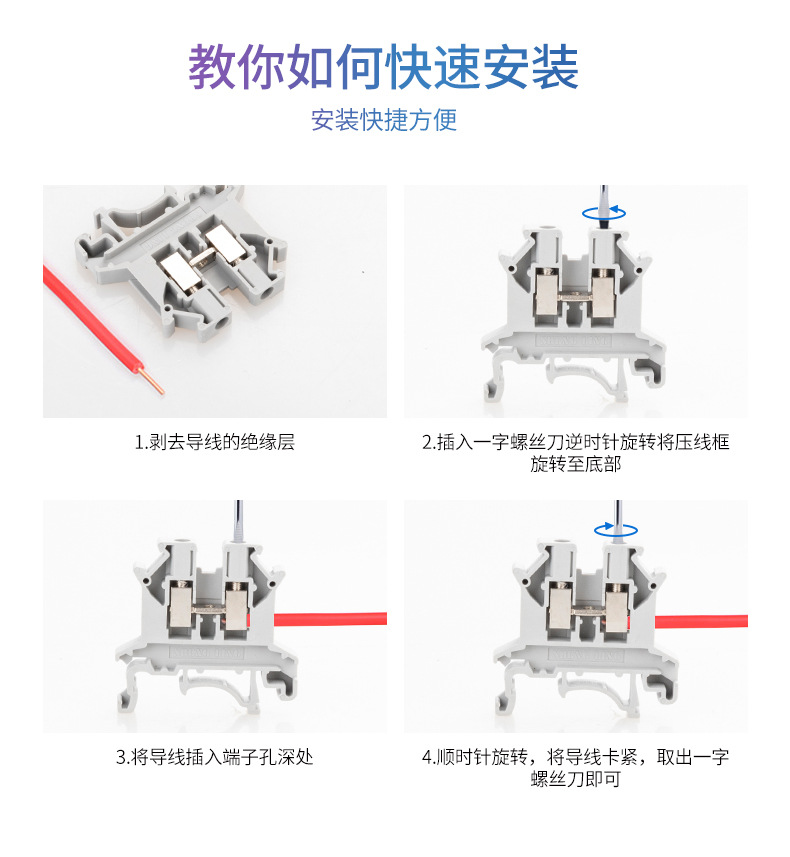 教你如何快速安装

安装快捷方便

1.剥去导线的绝缘层

2.插入一字螺丝刀逆时针旋转将压线框旋转至底部

3.将导线插入端子孔深处

4.顺时针旋转，将导线卡紧，取出一字螺丝刀即可