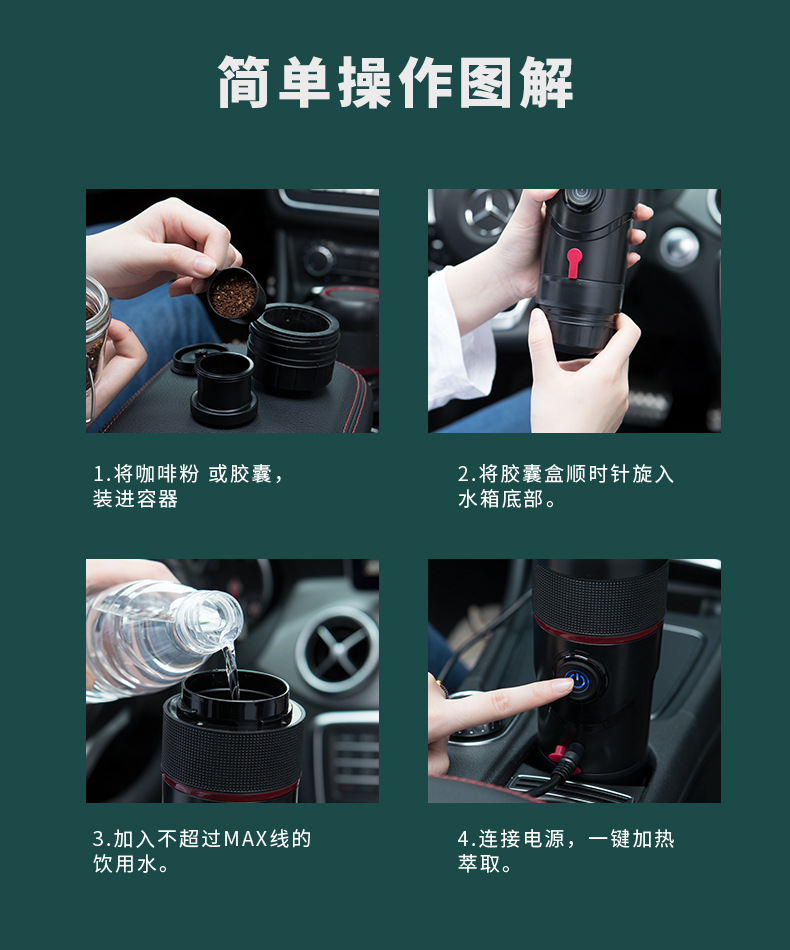 简单操作图解

1.将咖啡粉 或胶囊，装进容器

2.将胶囊盒顺时针旋入水箱底部。

3.加入不超过MAX线的饮用水。

4.连接电源，一键加热萃取。