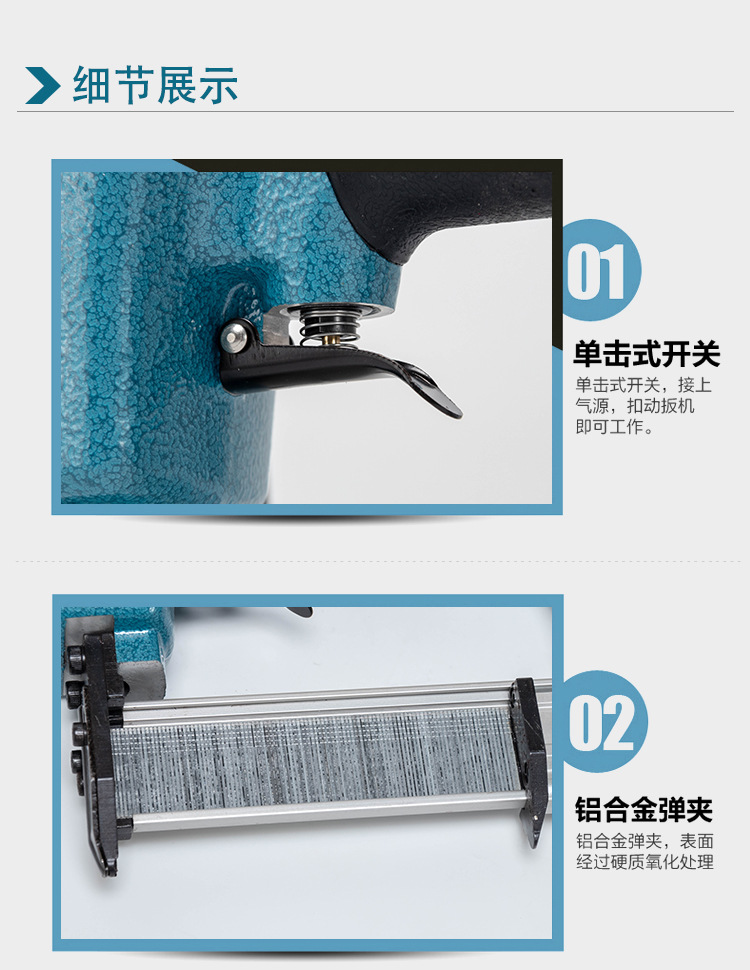 细节展示

01

单击式开关

单击式开关，接上气源，扣动扳机即可工作。

02

铝合金弹夹

铝合金弹夹，表面经过硬质氧化处理