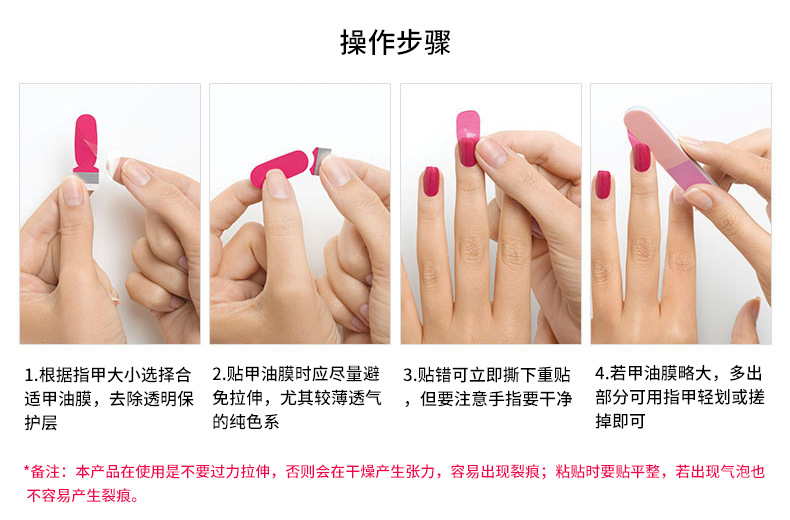 操作步骤

1.根据指甲大小选择合适甲油膜，去除透明保护层

2.贴甲油膜时应尽量避免拉伸，尤其较薄透气的纯色系

3.贴错可立即撕下重贴，但要注意手指要干净

4.若甲油膜略大，多出部分可用指甲轻划或搓掉即可

*备注：本产品在使用是不要过力拉伸，否则会在干燥产生张力，容易出现裂痕；粘贴时要贴平整，若出现气泡也不容易产生裂痕。