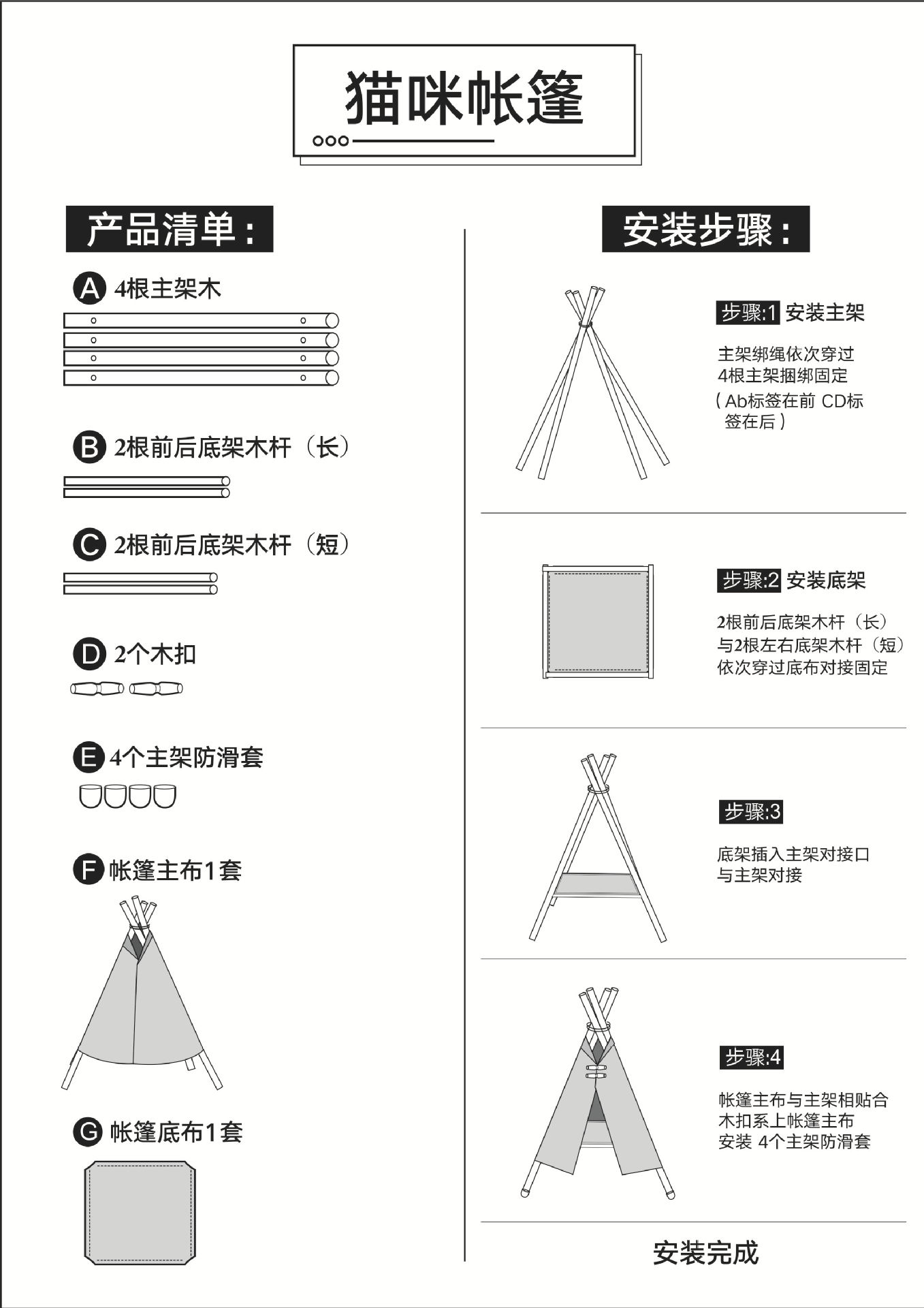 猫咪帐篷

产品清单：

A 4根主架木

B 2根前后底架木杆（长）

C 2根前后底架木杆（短）

D 2个木扣

E 4个主架防滑套

F 帐篷主布1套

G 帐篷底布1套

安装步骤：

步骤:1 安装主架

主架绑绳依次穿过4根主架捆绑固定（Ab标签在前 CD标签在后）

步骤:2 安装底架

2根前后底架木杆（长）与2根左右底架木杆（短）依次穿过底布对接固定

步骤:3

底架插入主架对接口与主架对接

步骤:4

帐篷主布与主架相贴合木扣系上帐篷主布安装 4个主架防滑套

安装完成