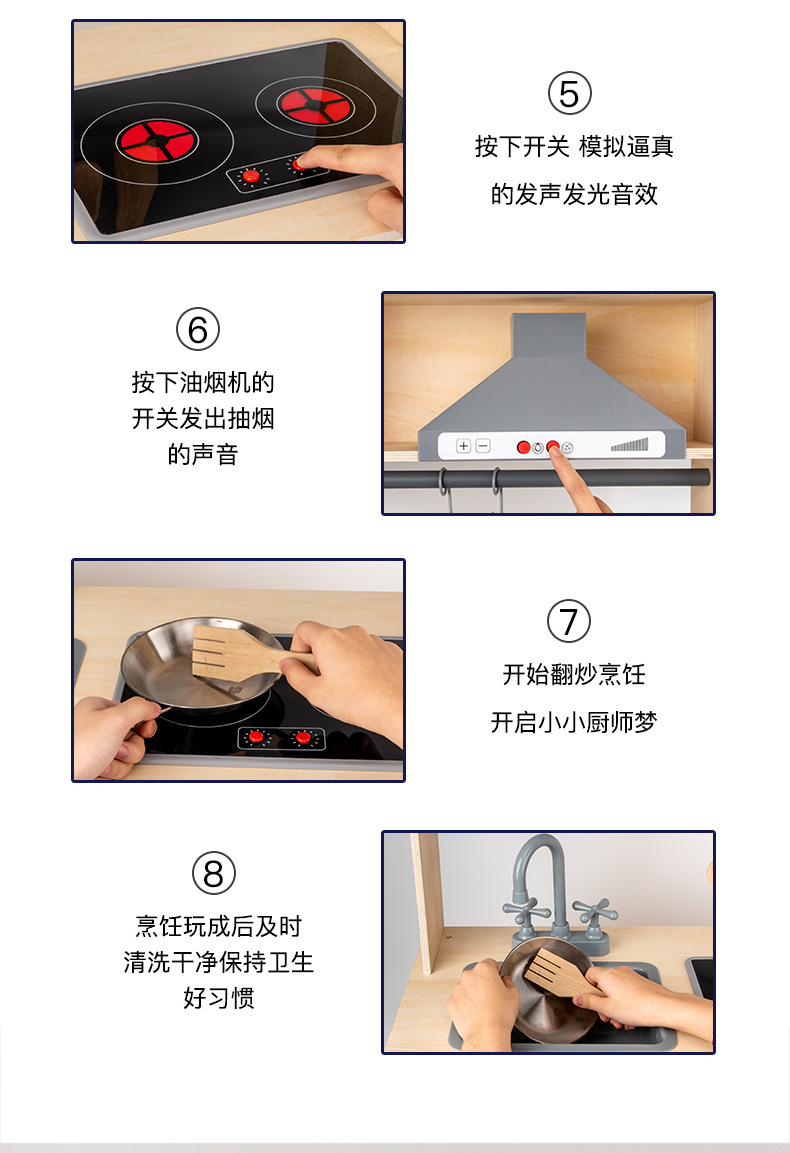 ⑤
按下开关 模拟逼真
的发声发光音效

⑥
按下油烟机的
开关发出抽烟
的声音

+ −

⑦
开始翻炒烹饪
开启小小厨师梦

⑧
烹饪玩成后及时
清洗干净保持卫生
好习惯