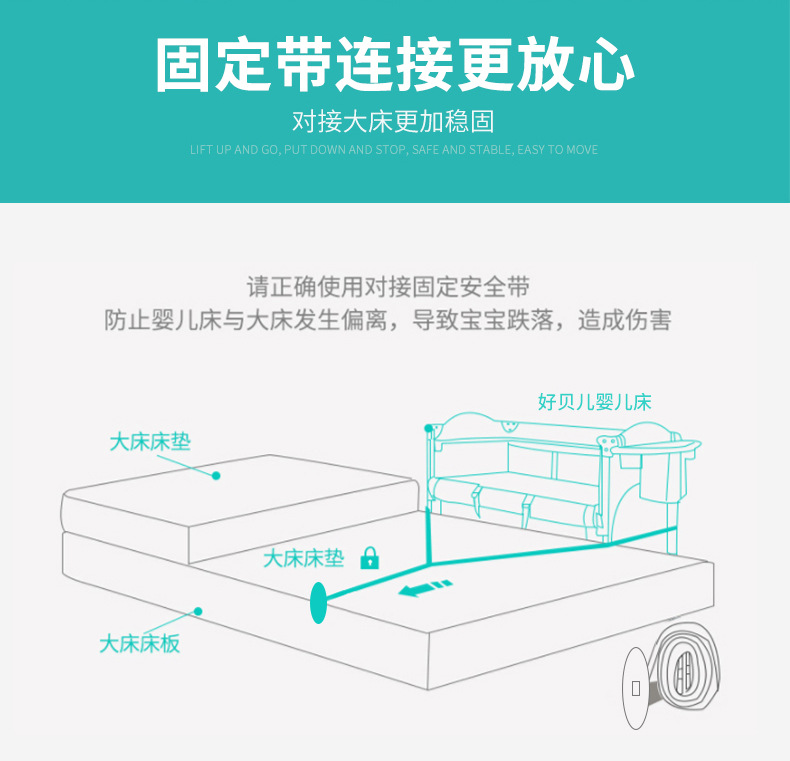 固定带连接更放心

对接大床更加稳固

LIFT UP AND GO, PUT DOWN AND STOP, SAFE AND STABLE, EASY TO MOVE

请正确使用对接固定安全带

防止婴儿床与大床发生偏离，导致宝宝跌落，造成伤害

好贝儿婴儿床

大床床垫

大床床垫

大床床板