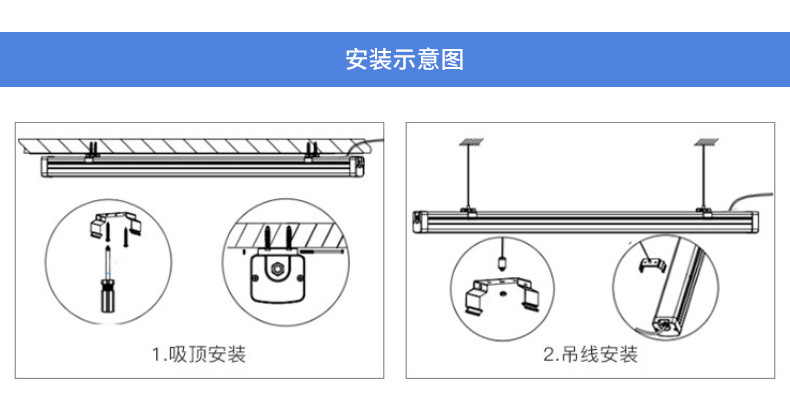 安装示意图

1.吸顶安装

2.吊线安装