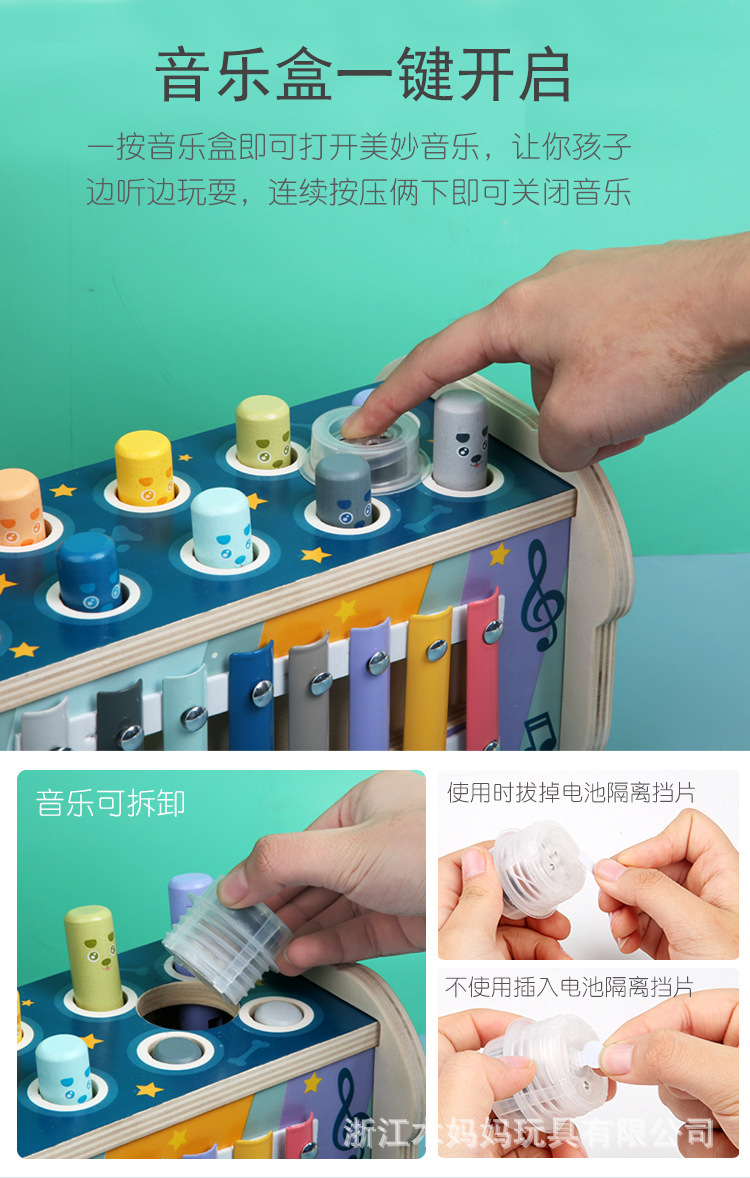 音乐盒一键开启

一按音乐盒即可打开美妙音乐，让你孩子边听边玩耍，连续按压俩下即可关闭音乐

音乐可拆卸

使用时拔掉电池隔离挡片

不使用插入电池隔离挡片

浙江木妈妈玩具有限公司