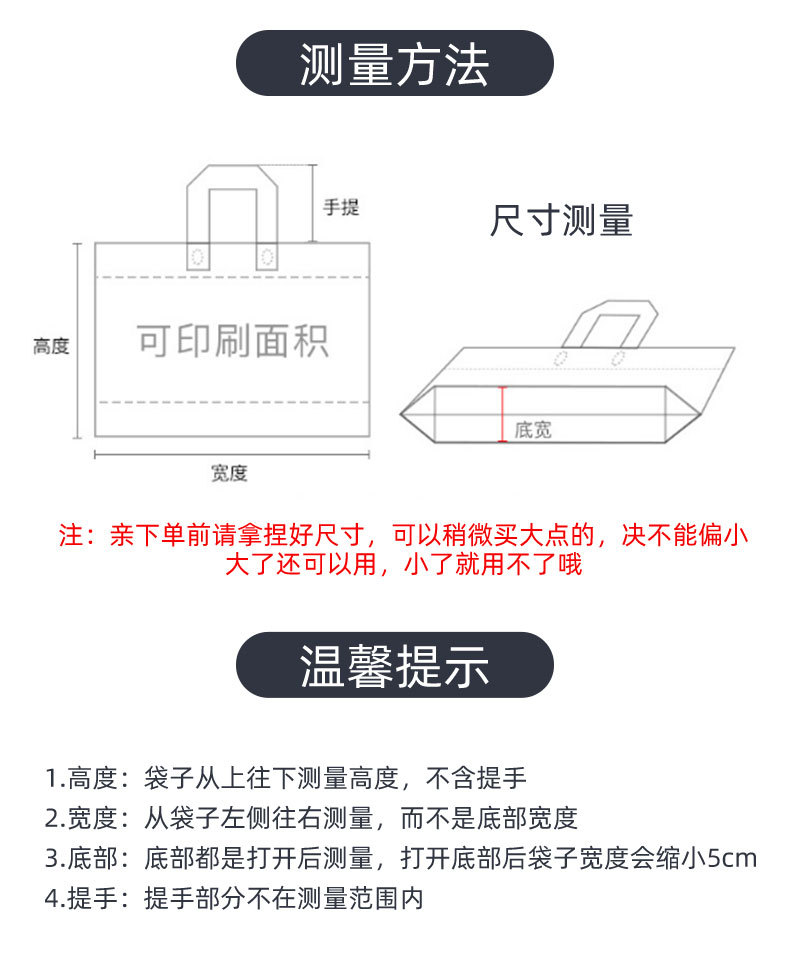 测量方法

手提

尺寸测量

高度

可印刷面积

宽度

底宽

注：亲下单前请拿捏好尺寸，可以稍微买大点的，决不能偏小
大了还可以用，小了就用不了哦

温馨提示

1.高度：袋子从上往下测量高度，不含提手
2.宽度：从袋子左侧往右测量，而不是底部宽度
3.底部：底部都是打开后测量，打开底部后袋子宽度会缩小5cm
4.提手：提手部分不在测量范围内