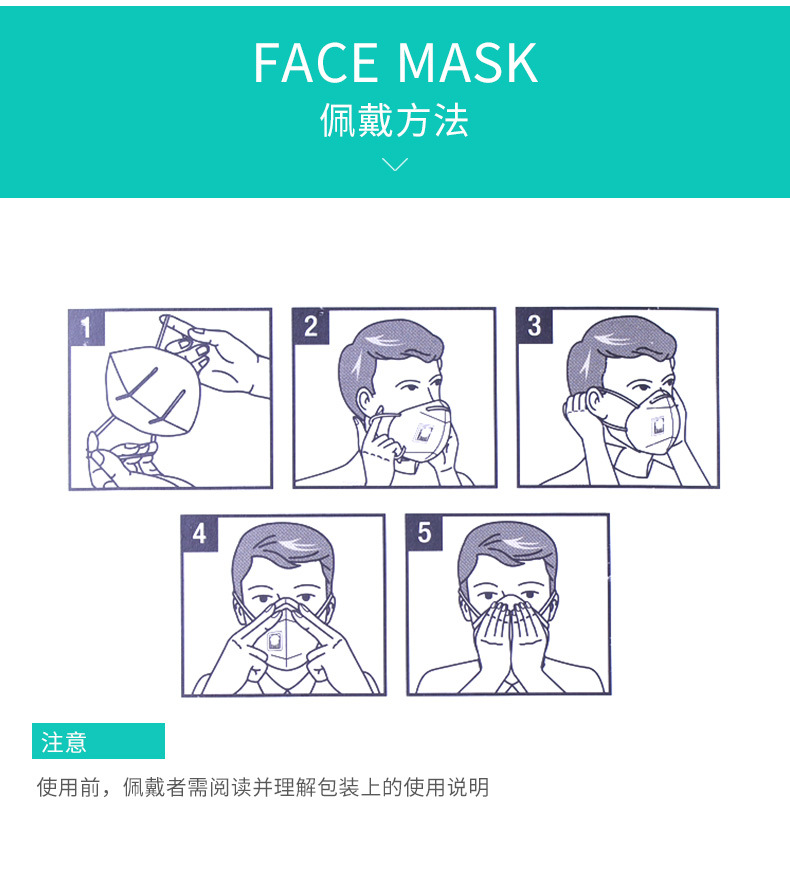 FACE MASK
佩戴方法

1

2

3

4

5

注意

使用前，佩戴者需阅读并理解包装上的使用说明