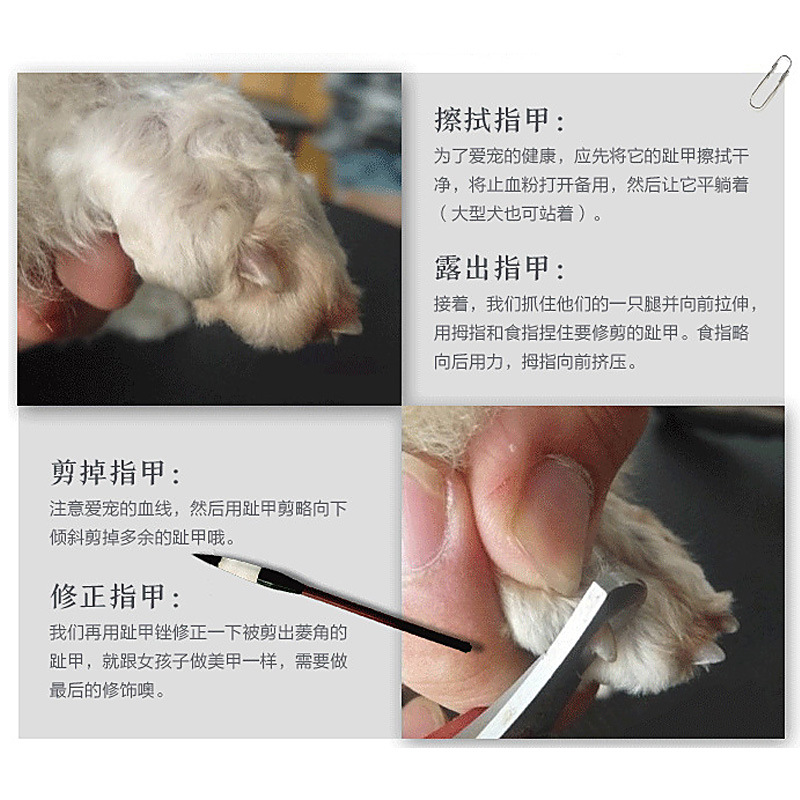 擦拭指甲：

为了爱宠的健康，应先将它的趾甲擦拭干净，将止血粉打开备用，然后让它平躺着（大型犬也可站着）。

露出指甲：

接着，我们抓住他们的一只腿并向前拉伸，用拇指和食指捏住要修剪的趾甲。食指略向后用力，拇指向前挤压。

剪掉指甲：

注意爱宠的血线，然后用趾甲剪略向下倾斜剪掉多余的趾甲哦。

修正指甲：

我们再用趾甲锉修正一下被剪出菱角的趾甲，就跟女孩子做美甲一样，需要做最后的修饰噢。