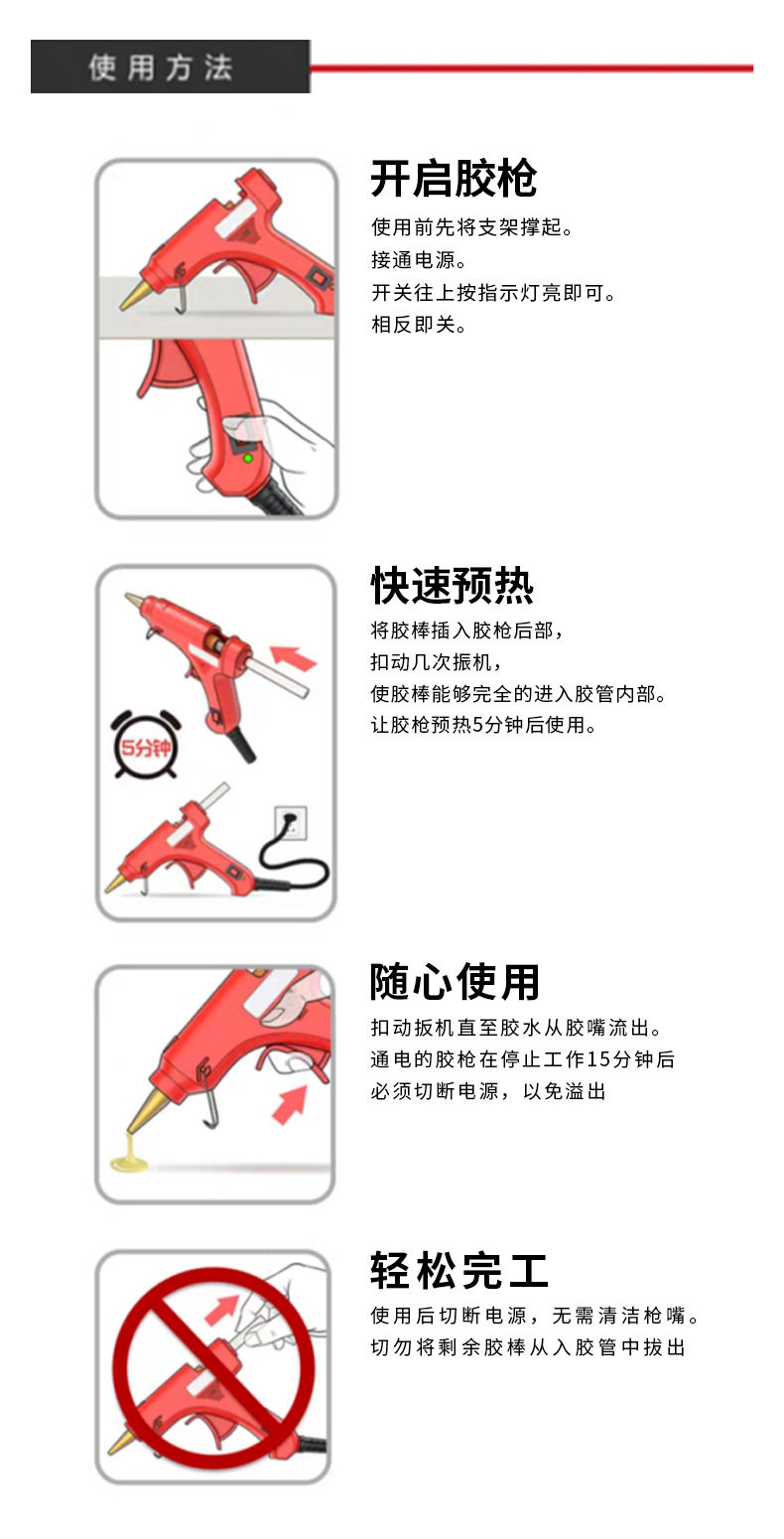 使用方法

开启胶枪

使用前先将支架撑起。
接通电源。
开关往上按指示灯亮即可。
相反即关。

快速预热

将胶棒插入胶枪后部，
扣动几次振机，
使胶棒能够完全的进入胶管内部。
让胶枪预热5分钟后使用。

5分钟

随心使用

扣动扳机直至胶水从胶嘴流出。
通电的胶枪在停止工作15分钟后
必须切断电源，以免溢出

轻松完工

使用后切断电源，无需清洁枪嘴。
切勿将剩余胶棒从入胶管中拔出