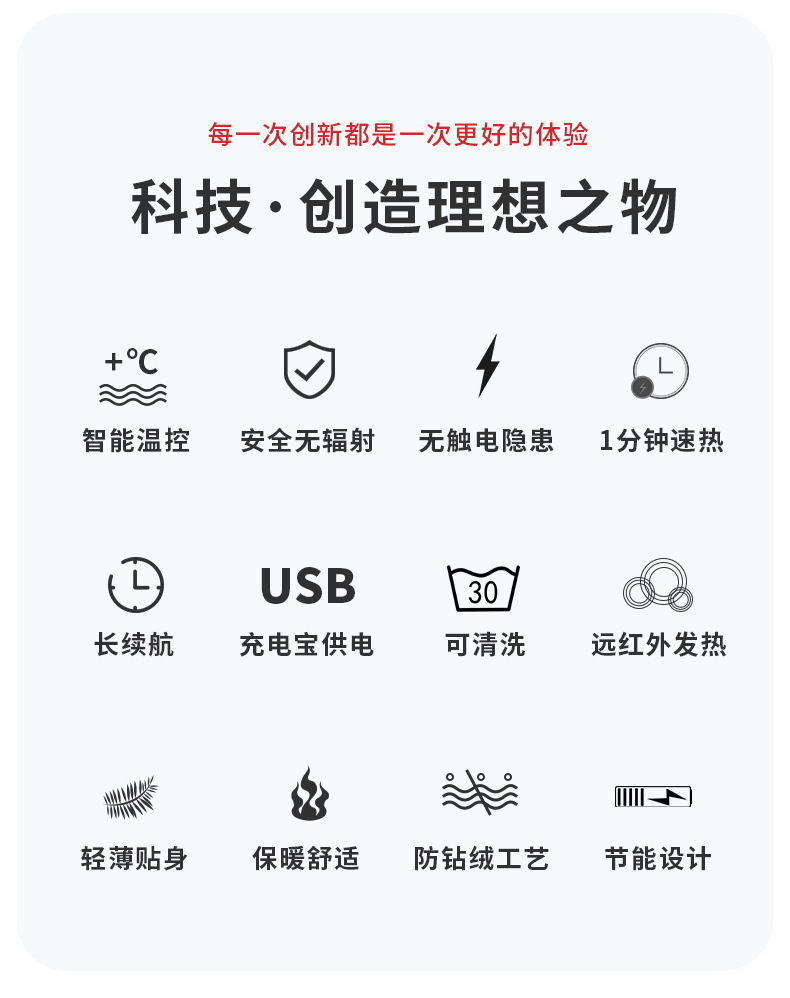 每一次创新都是一次更好的体验

科技·创造理想之物

+℃

智能温控

安全无辐射

无触电隐患

1分钟速热

长续航

USB

充电宝供电

30

可清洗

远红外发热

轻薄贴身

保暖舒适

防钻绒工艺

节能设计