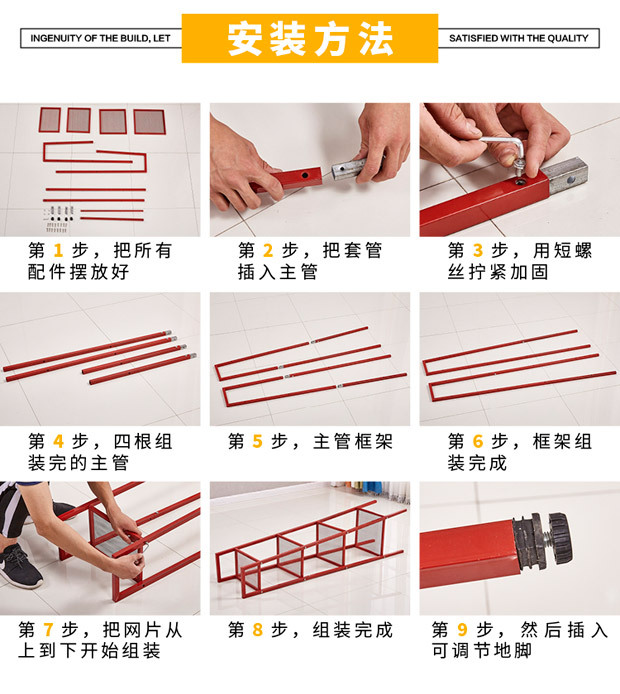 INGENUITY OF THE BUILD, LET

安装方法

SATISFIED WITH THE QUALITY

第 1 步，把所有配件摆放好

第 2 步，把套管插入主管

第 3 步，用短螺丝拧紧加固

第 4 步，四根组装完的主管

第 5 步，主管框架

第 6 步，框架组装完成

第 7 步，把网片从上到下开始组装

第 8 步，组装完成

第 9 步，然后插入可调节地脚