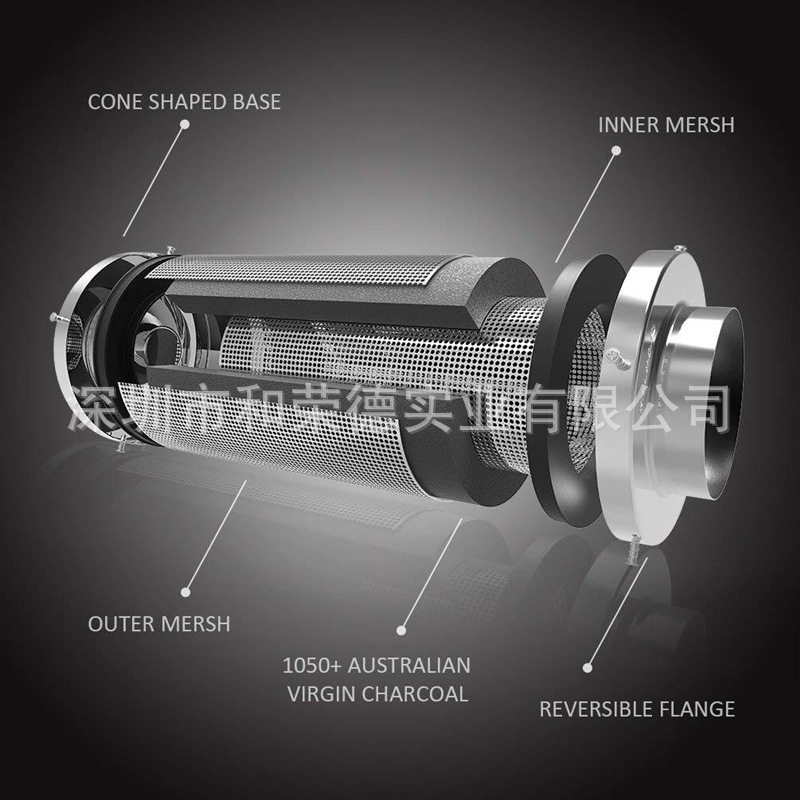 CONE SHAPED BASE

INNER MERSH

深圳市和荣德实业有限公司

OUTER MERSH

1050+ AUSTRALIAN VIRGIN CHARCOAL

REVERSIBLE FLANGE