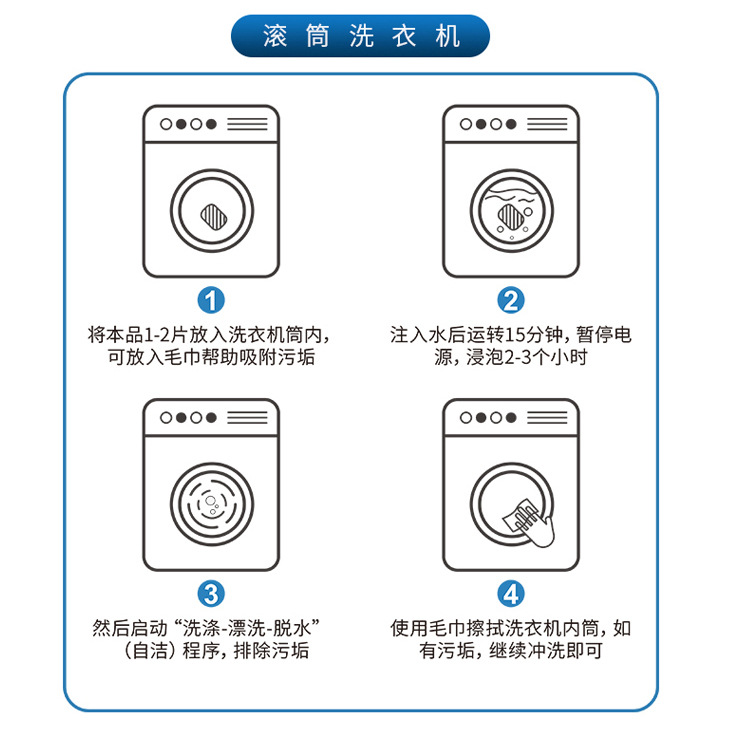 滚筒洗衣机

1
将本品1-2片放入洗衣机筒内，可放入毛巾帮助吸附污垢

2
注入水后运转15分钟，暂停电源，浸泡2-3个小时

3
然后启动“洗涤-漂洗-脱水”（自洁）程序，排除污垢

4
使用毛巾擦拭洗衣机内筒，如有污垢，继续冲洗即可