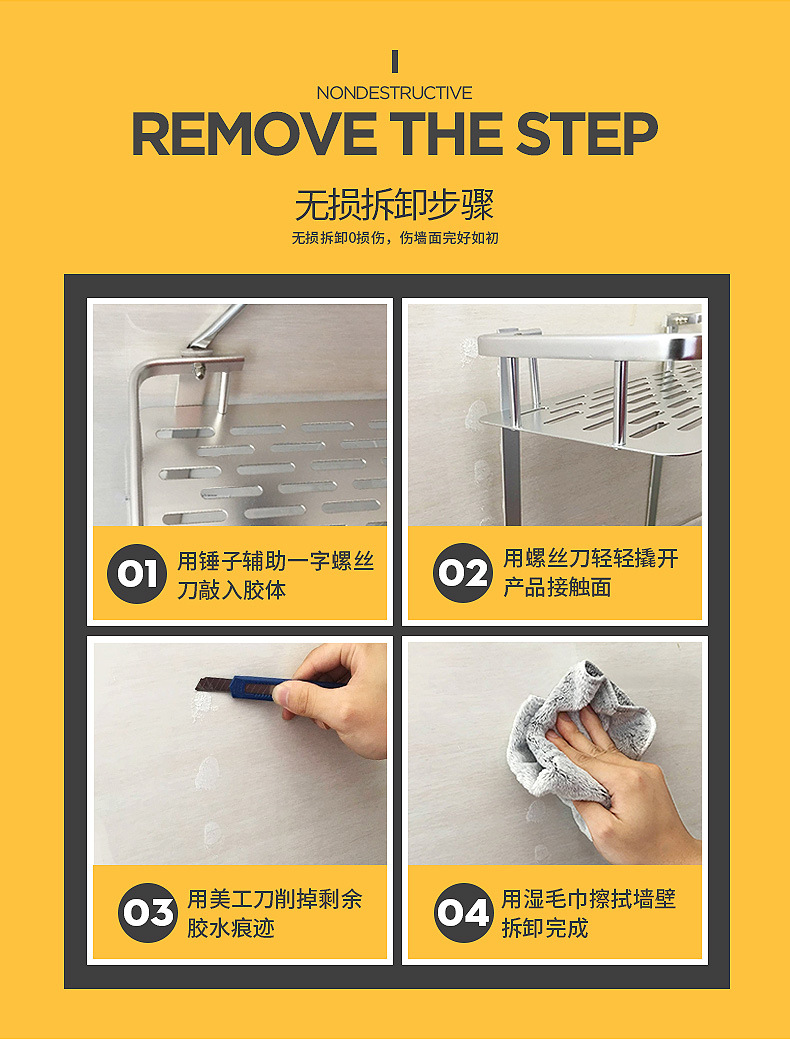 NONDESTRUCTIVE
REMOVE THE STEP

无损拆卸步骤
无损拆卸0损伤，伤墙面完好如初

01 用锤子辅助一字螺丝刀敲入胶体

02 用螺丝刀轻轻撬开产品接触面

03 用美工刀削掉剩余胶水痕迹

04 用湿毛巾擦拭墙壁拆卸完成