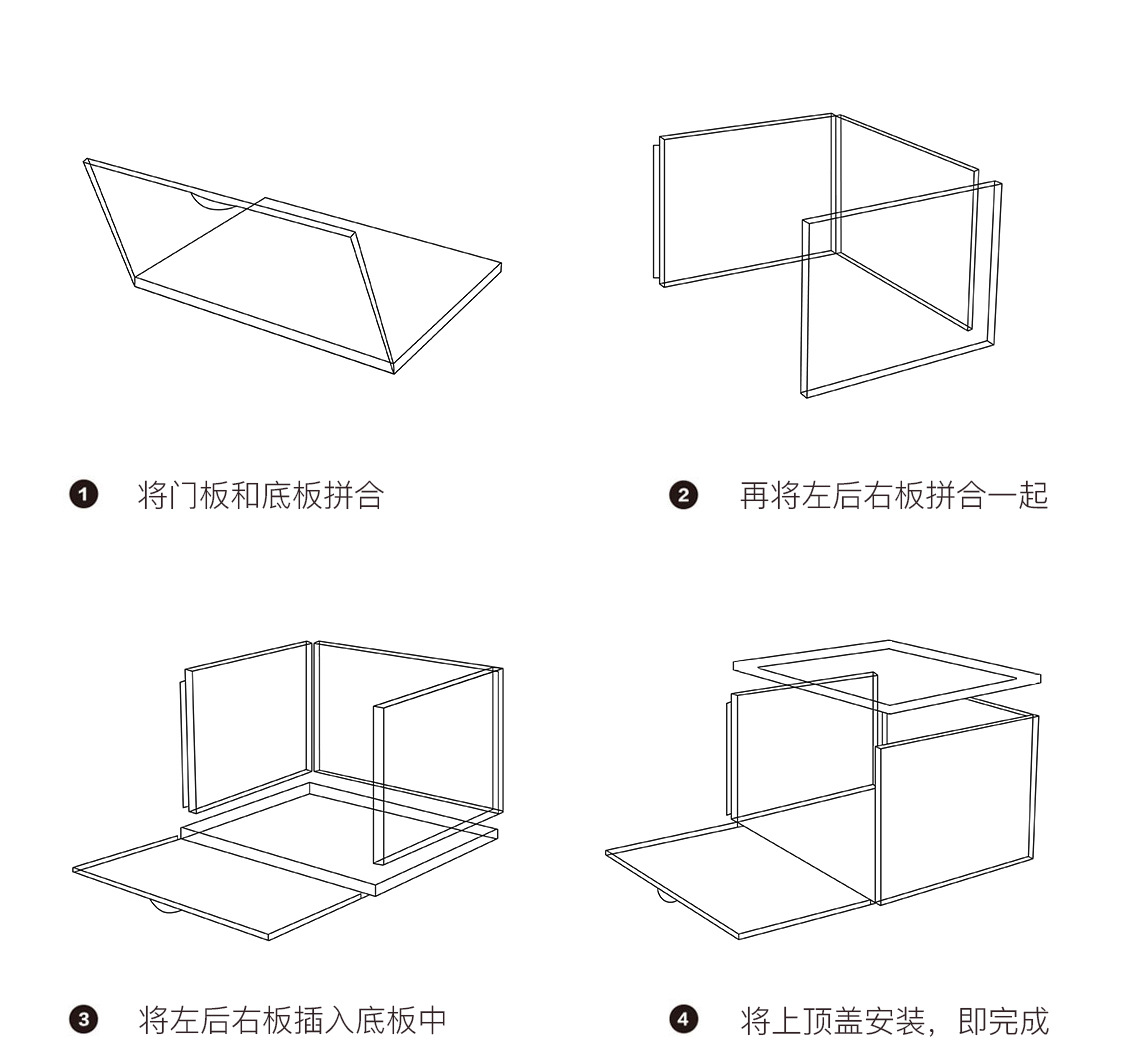 ❶ 将门板和底板拼合

❷ 再将左后右板拼合一起

❸ 将左后右板插入底板中

❹ 将上顶盖安装，即完成