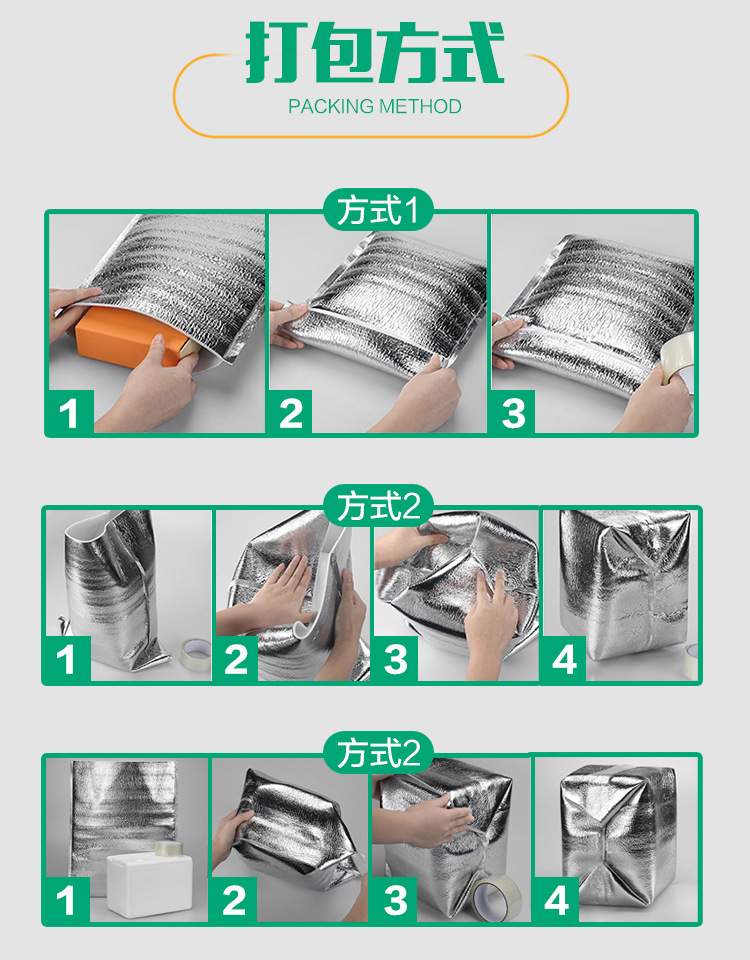 打包方式
PACKING METHOD

方式1

1

2

3

方式2

1

2

3

4

方式2

1

2

3

4