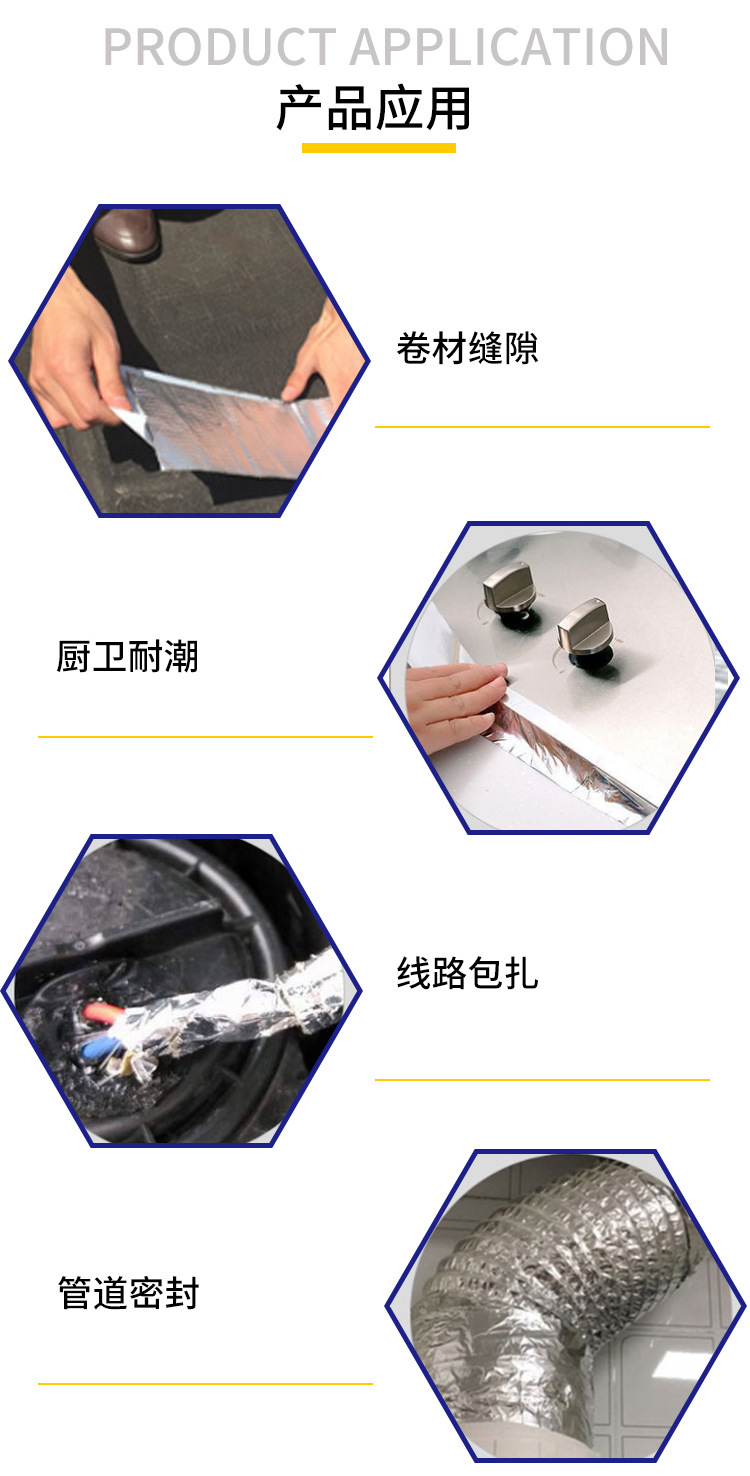 PRODUCT APPLICATION
产品应用

卷材缝隙

厨卫耐潮

线路包扎

管道密封