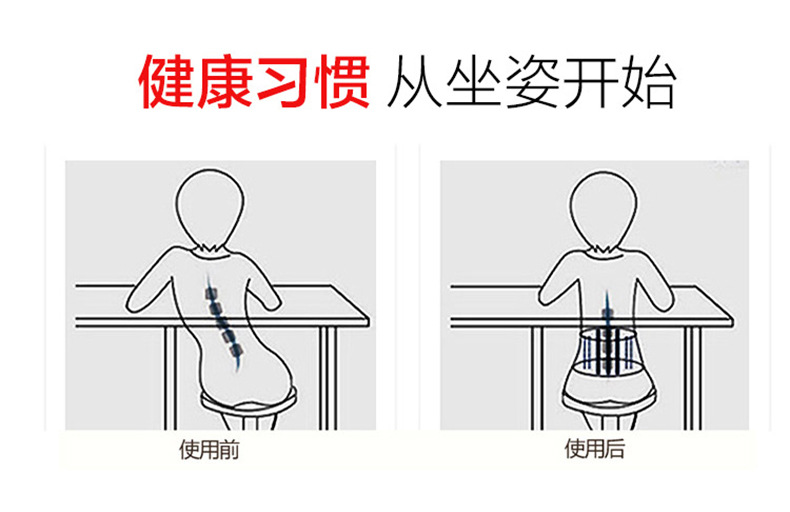 健康习惯 从坐姿开始

使用前

使用后