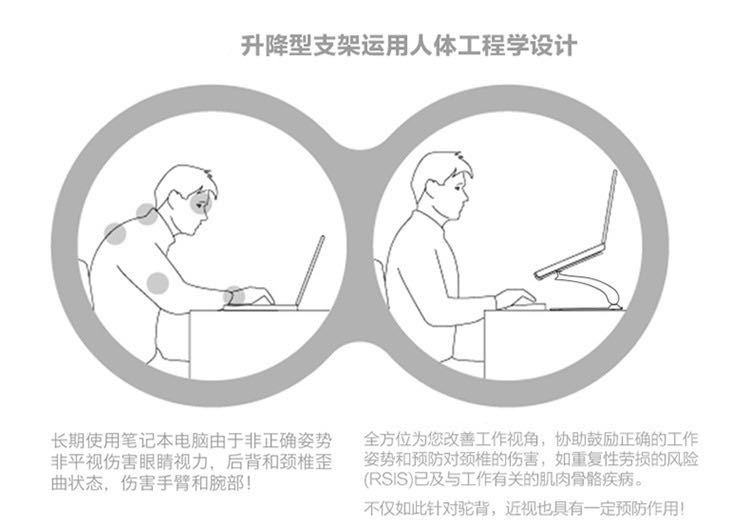 升降型支架运用人体工程学设计

长期使用笔记本电脑由于非正确姿势非平视伤害眼睛视力，后背和颈椎歪曲状态，伤害手臂和腕部！

全方位为您改善工作视角，协助鼓励正确的工作姿势和预防对颈椎的伤害，如重复性劳损的风险(RSIS)已及与工作有关的肌肉骨骼疾病。

不仅如此针对驼背，近视也具有一定预防作用！