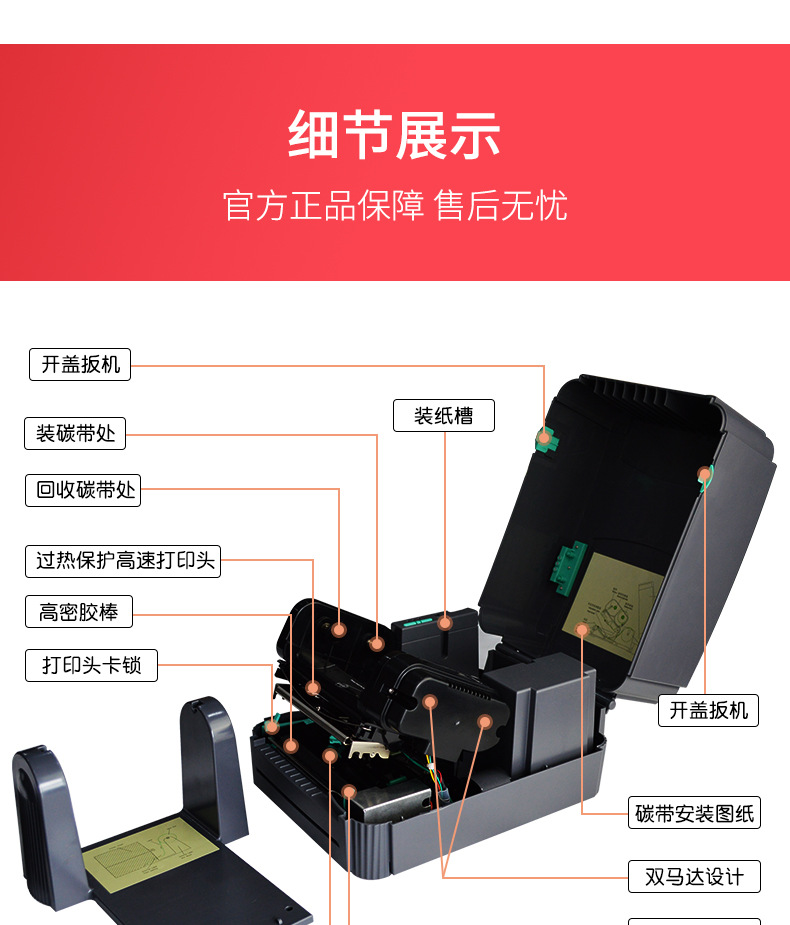 细节展示

官方正品保障 售后无忧

开盖扳机

装碳带处

回收碳带处

过热保护高速打印头

高密胶棒

打印头卡锁

装纸槽

开盖扳机

碳带安装图纸

双马达设计