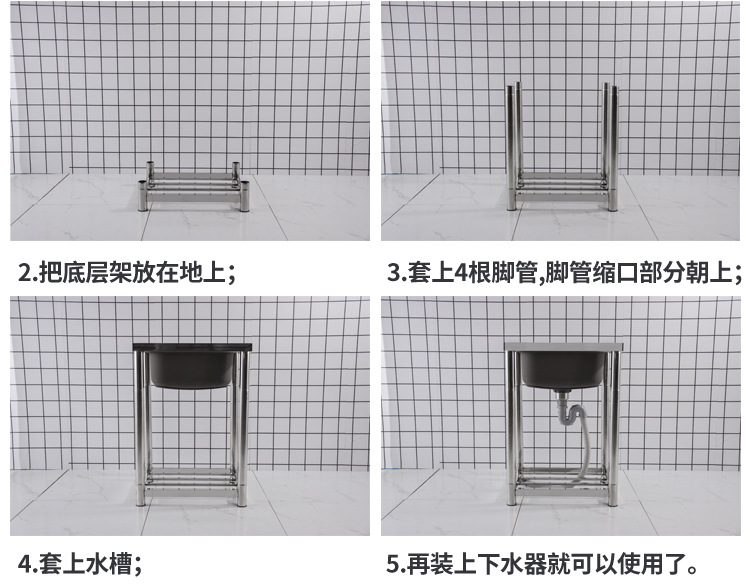 2.把底层架放在地上;

3.套上4根脚管,脚管缩口部分朝上;

4.套上水槽;

5.再装上下水器就可以使用了。