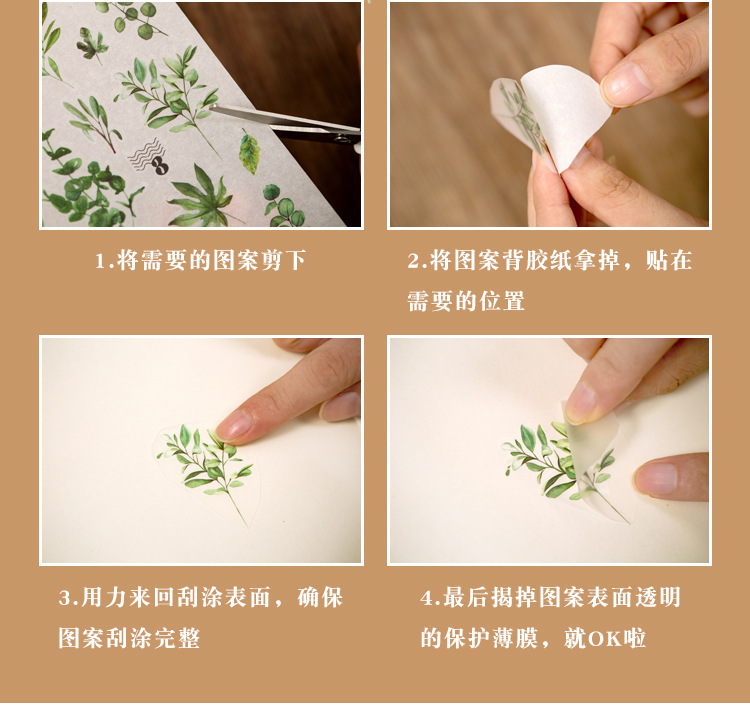 1.将需要的图案剪下

2.将图案背胶纸拿掉，贴在需要的位置

3.用力来回刮涂表面，确保图案刮涂完整

4.最后揭掉图案表面透明的保护薄膜，就OK啦