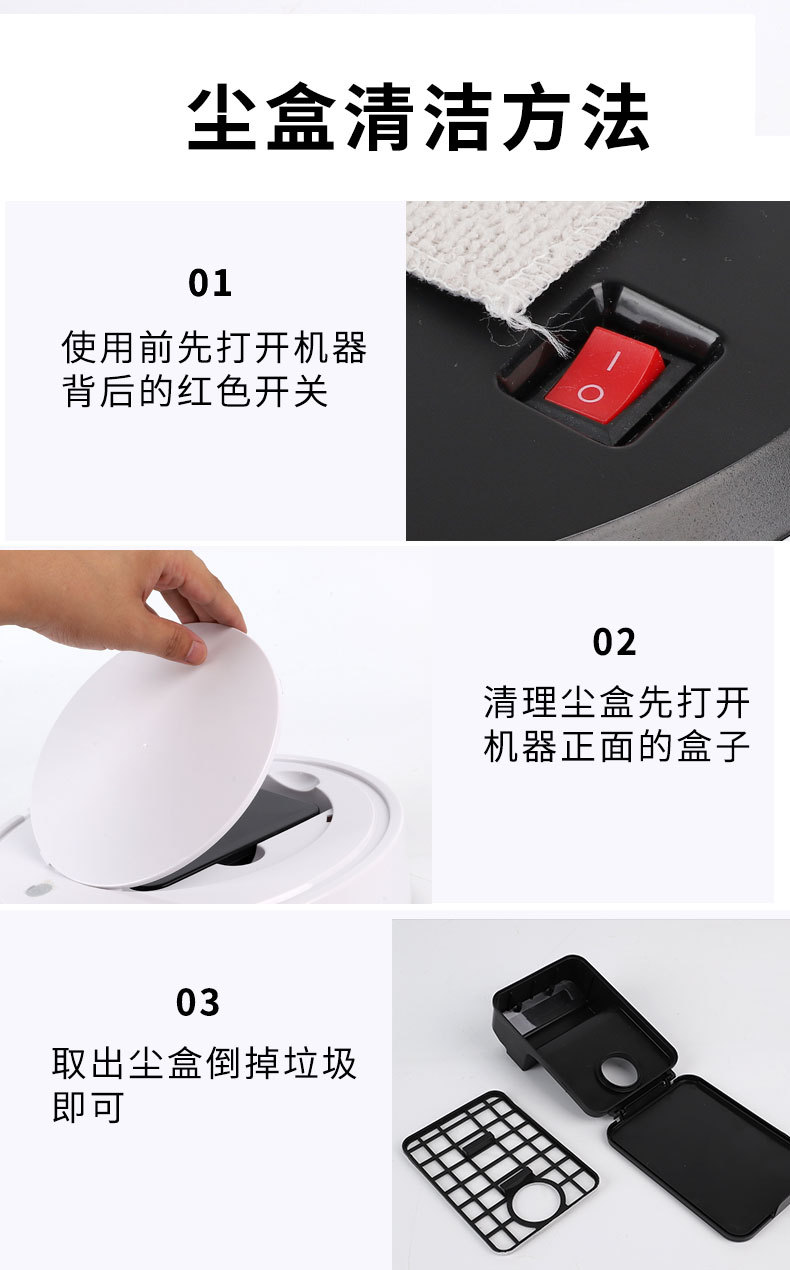 尘盒清洁方法

01

使用前先打开机器背后的红色开关

02

清理尘盒先打开机器正面的盒子

03

取出尘盒倒掉垃圾即可