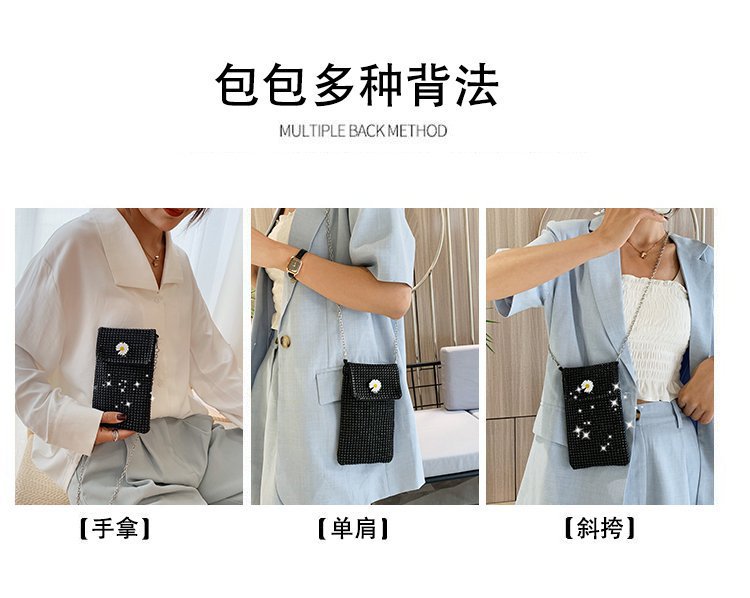 包包多种背法

MULTIPLE BACK METHOD

【手拿】

【单肩】

【斜挎】