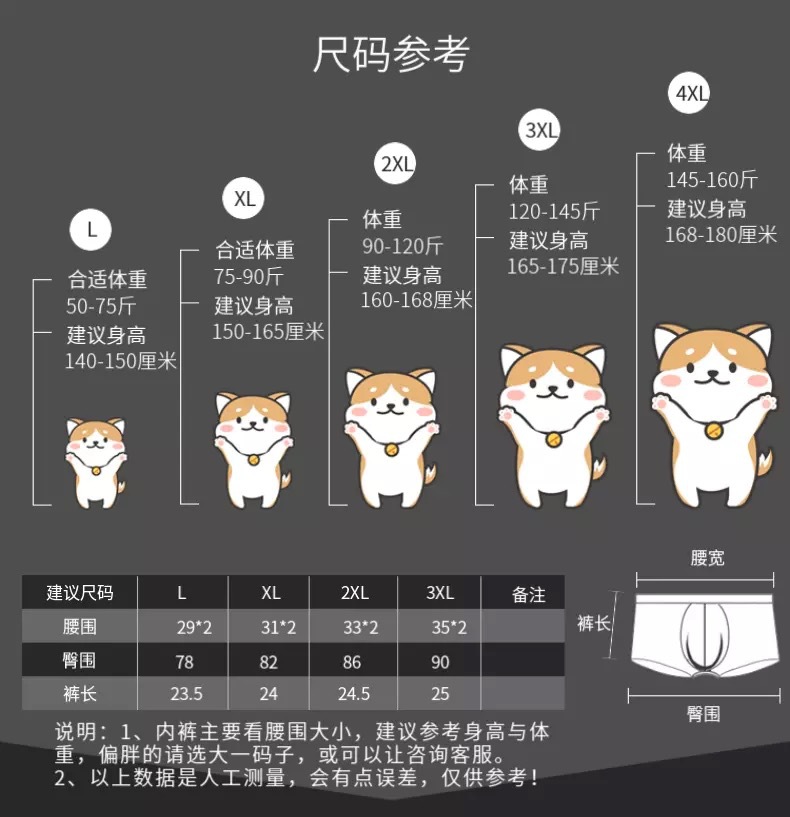 尺码参考

L
合适体重
50-75斤
建议身高
140-150厘米

XL
合适体重
75-90斤
建议身高
150-165厘米

2XL
体重
90-120斤
建议身高
160-168厘米

3XL
体重
120-145斤
建议身高
165-175厘米

4XL
体重
145-160斤
建议身高
168-180厘米

| 建议尺码 | L | XL | 2XL | 3XL | 备注 |
|---|---|---|---|---|---|
| 腰围 | 29*2 | 31*2 | 33*2 | 35*2 | |
| 臀围 | 78 | 82 | 86 | 90 | |
| 裤长 | 23.5 | 24 | 24.5 | 25 | |

腰宽
裤长
臀围

说明：1、内裤主要看腰围大小，建议参考身高与体重，偏胖的请选大一码子，或可以让咨询客服。
2、以上数据是人工测量，会有点误差，仅供参考！