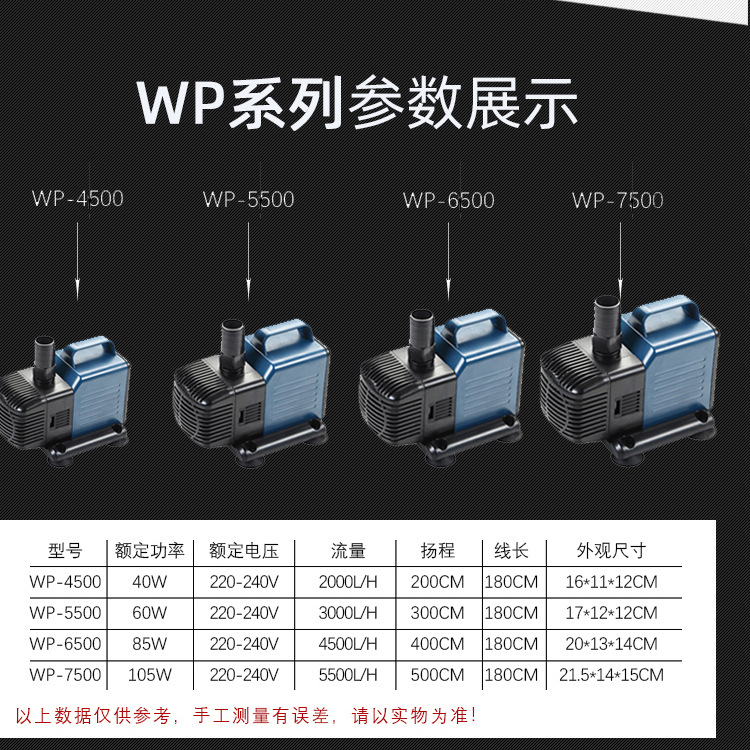 WP系列参数展示

WP-4500

WP-5500

WP-6500

WP-7500

| 型号 | 额定功率 | 额定电压 | 流量 | 扬程 | 线长 | 外观尺寸 |
|---|---|---|---|---|---|---|
| WP-4500 | 40W | 220-240V | 2000L/H | 200CM | 180CM | 16*11*12CM |
| WP-5500 | 60W | 220-240V | 3000L/H | 300CM | 180CM | 17*12*12CM |
| WP-6500 | 85W | 220-240V | 4500L/H | 400CM | 180CM | 20*13*14CM |
| WP-7500 | 105W | 220-240V | 5500L/H | 500CM | 180CM | 21.5*14*15CM |

以上数据仅供参考，手工测量有误差，请以实物为准！