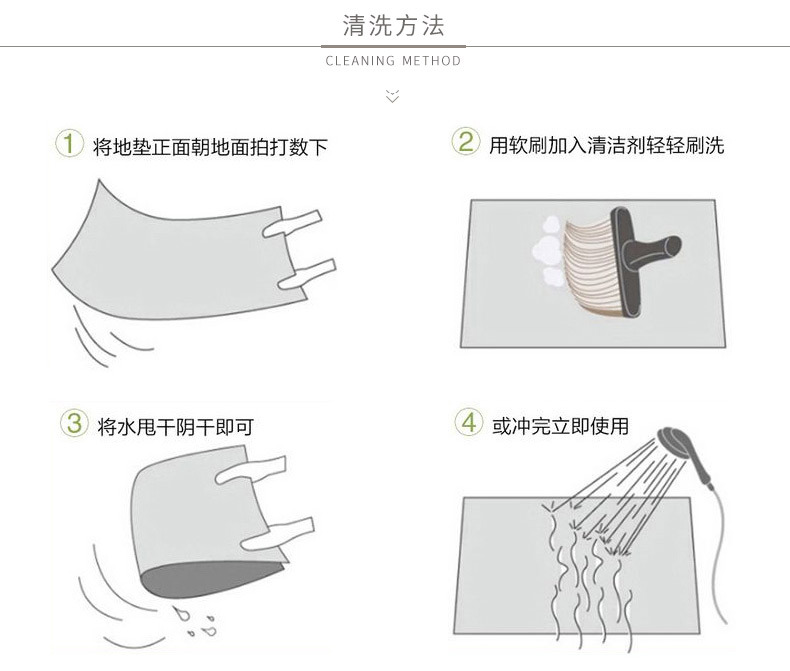 清洗方法

CLEANING METHOD

① 将地垫正面朝地面拍打数下

② 用软刷加入清洁剂轻轻刷洗

③ 将水甩干阴干即可

④ 或冲完立即使用