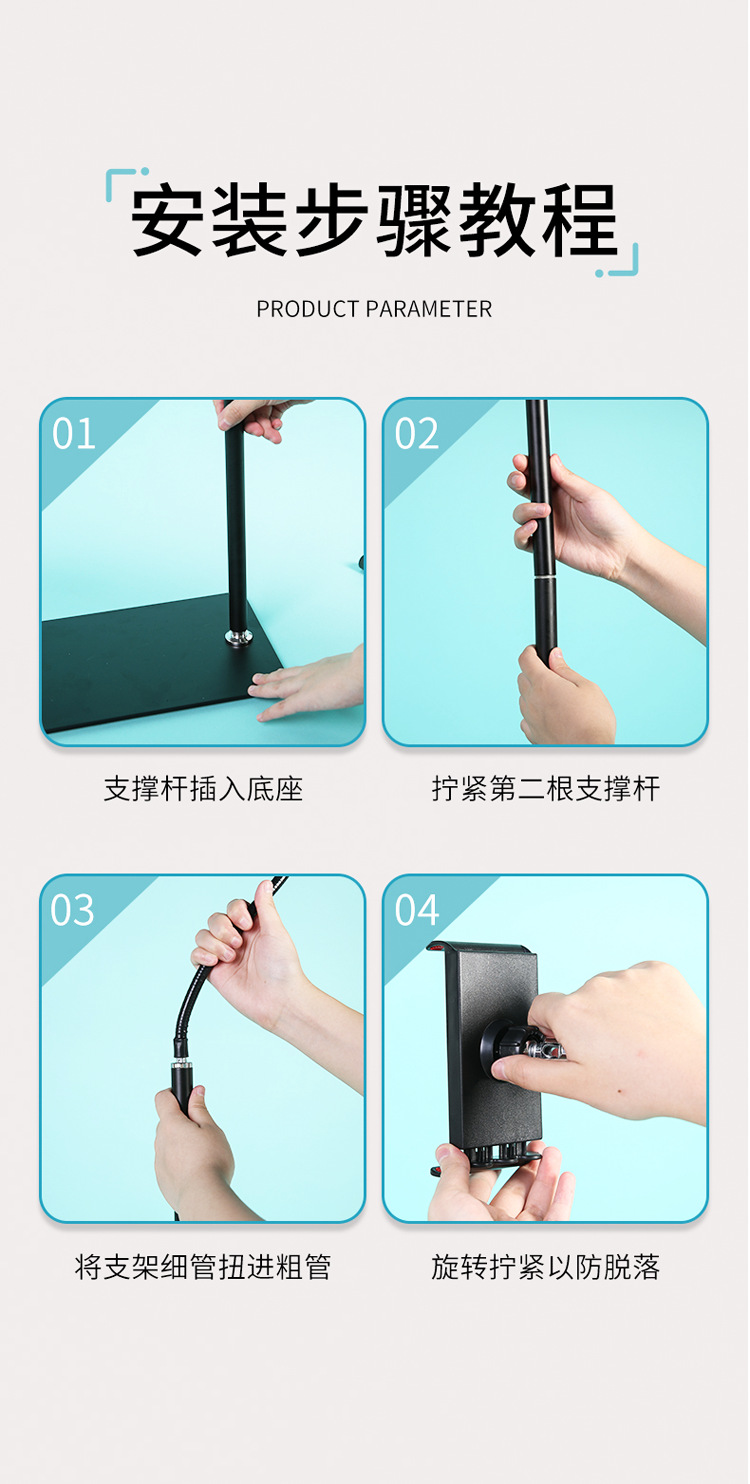 安装步骤教程

PRODUCT PARAMETER

01

支撑杆插入底座

02

拧紧第二根支撑杆

03

将支架细管扭进粗管

04

旋转拧紧以防脱落