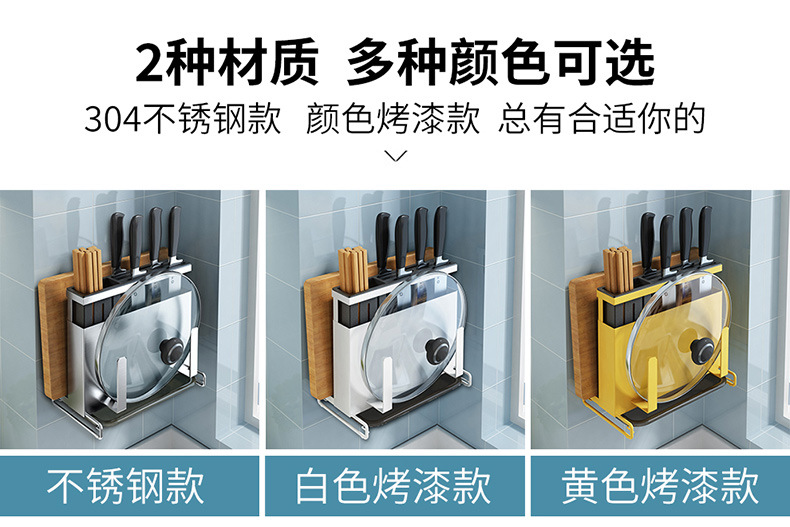 2种材质 多种颜色可选

304不锈钢款 颜色烤漆款 总有合适你的

不锈钢款

白色烤漆款

黄色烤漆款