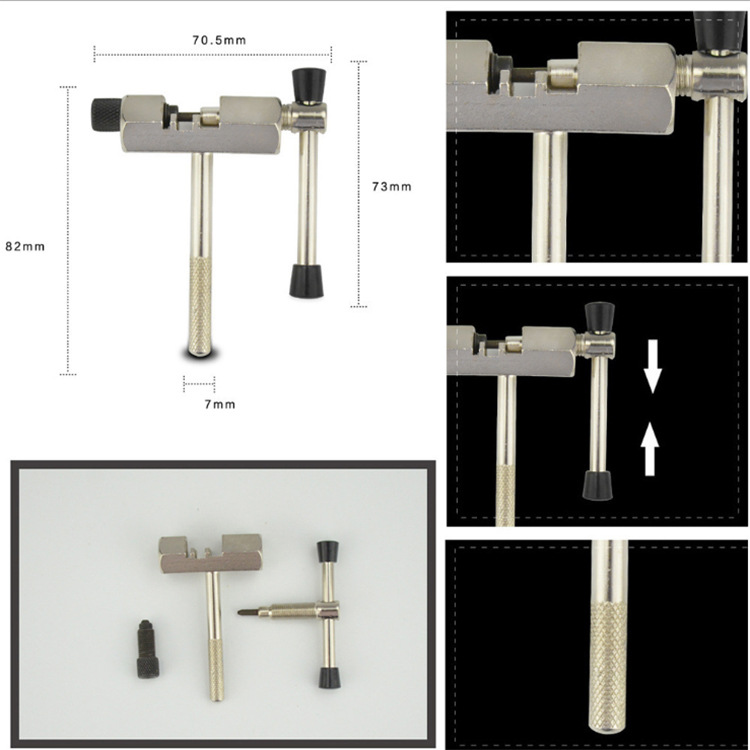 70.5mm

73mm

82mm

7mm