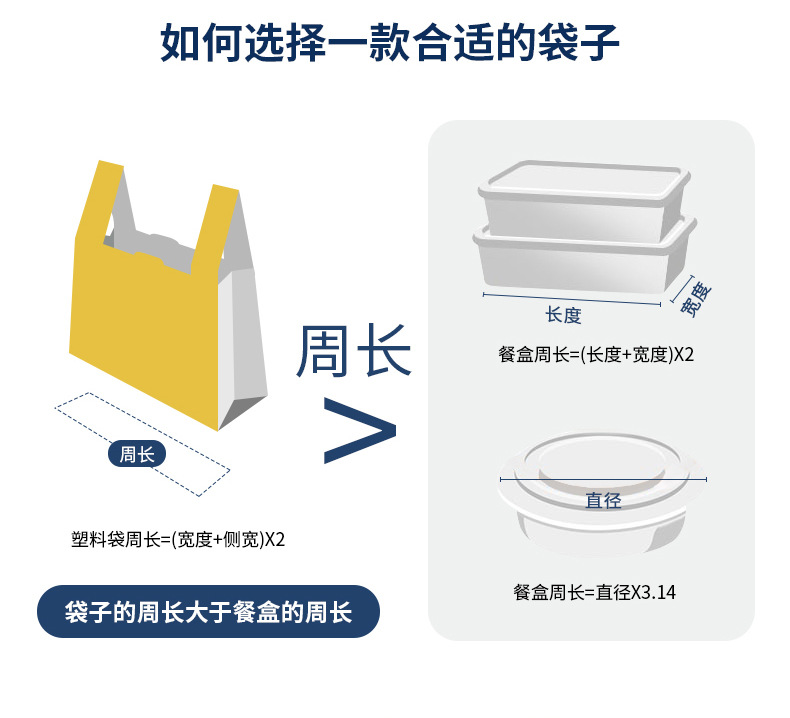 如何选择一款合适的袋子

周长

塑料袋周长=(宽度+侧宽)X2

袋子的周长大于餐盒的周长

周长
>

长度
宽度

餐盒周长=(长度+宽度)X2

直径

餐盒周长=直径X3.14